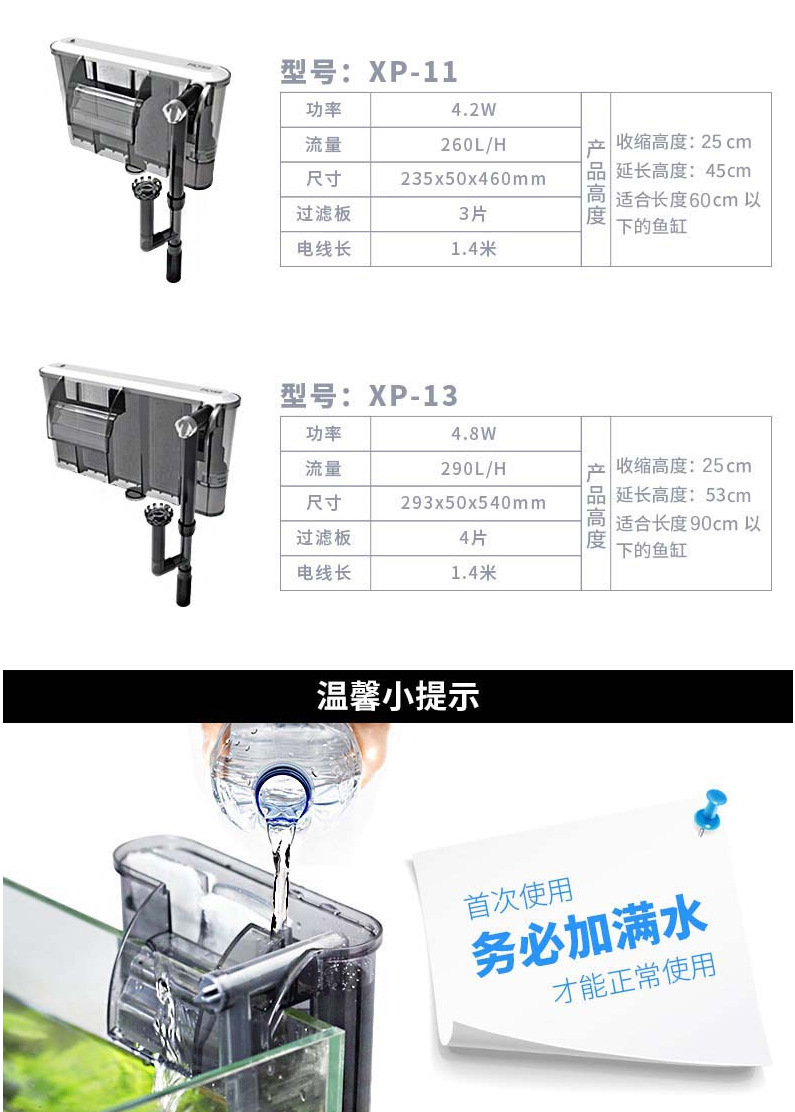 型号：XP-11

| 功率 | 4.2W | 产品高度 | 收缩高度：25 cm 延长高度：45cm 适合长度60cm 以下的鱼缸 |
|---|---|---|---|
| 流量 | 260L/H | | |
| 尺寸 | 235x50x460mm | | |
| 过滤板 | 3片 | | |
| 电线长 | 1.4米 | | |

型号：XP-13

| 功率 | 4.8W | 产品高度 | 收缩高度：25cm 延长高度：53cm 适合长度90cm 以下的鱼缸 |
|---|---|---|---|
| 流量 | 290L/H | | |
| 尺寸 | 293x50x540mm | | |
| 过滤板 | 4片 | | |
| 电线长 | 1.4米 | | |

温馨小提示

首次使用
务必加满水
才能正常使用