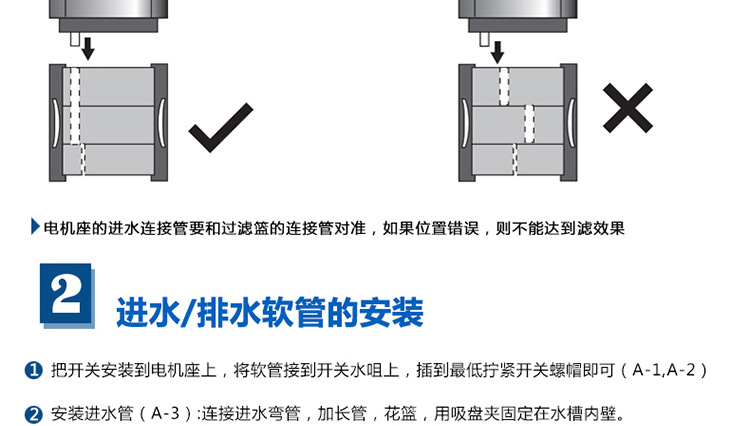 电机座的进水连接管要和过滤篮的连接管对准，如果位置错误，则不能达到滤效果

2

进水/排水软管的安装

❶ 把开关安装到电机座上，将软管接到开关水咀上，插到最低拧紧开关螺帽即可（A-1,A-2）

❷ 安装进水管（A-3）:连接进水弯管，加长管，花篮，用吸盘夹固定在水槽内壁。