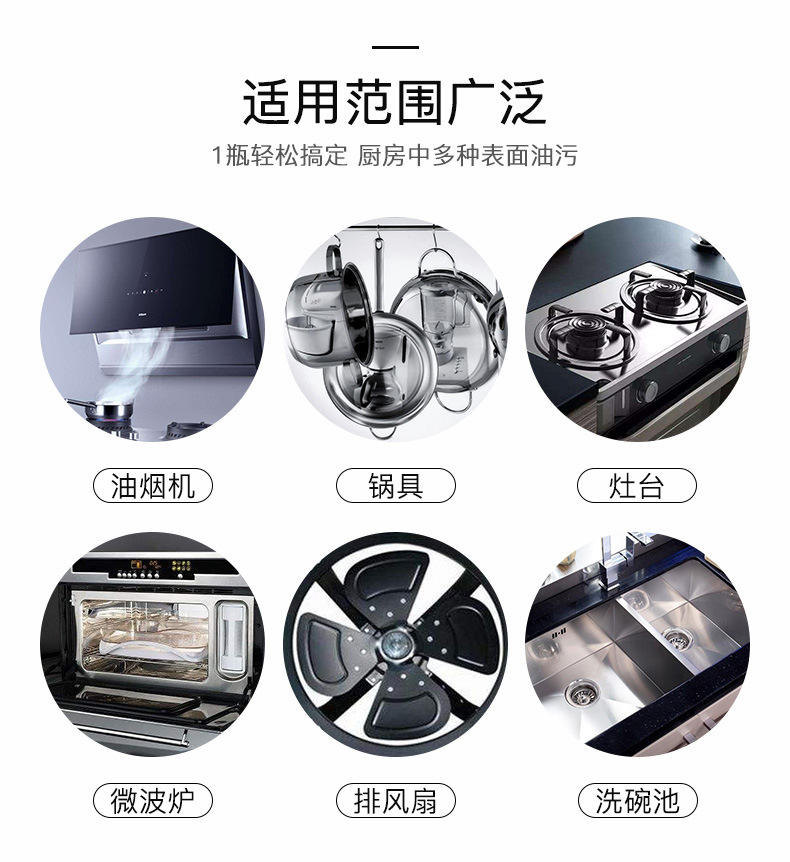 适用范围广泛

1瓶轻松搞定 厨房中多种表面油污

油烟机

锅具

灶台

微波炉

排风扇

洗碗池