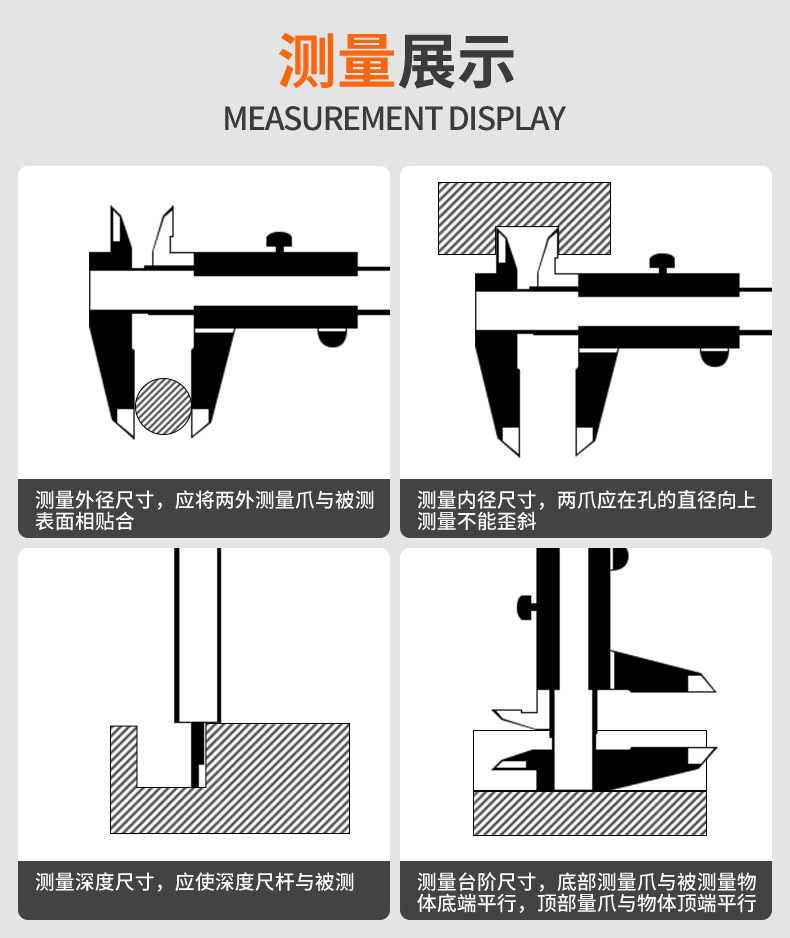 测量展示
MEASUREMENT DISPLAY

测量外径尺寸，应将两外测量爪与被测表面相贴合

测量内径尺寸，两爪应在孔的直径向上测量不能歪斜

测量深度尺寸，应使深度尺杆与被测

测量台阶尺寸，底部测量爪与被测量物体底端平行，顶部量爪与物体顶端平行