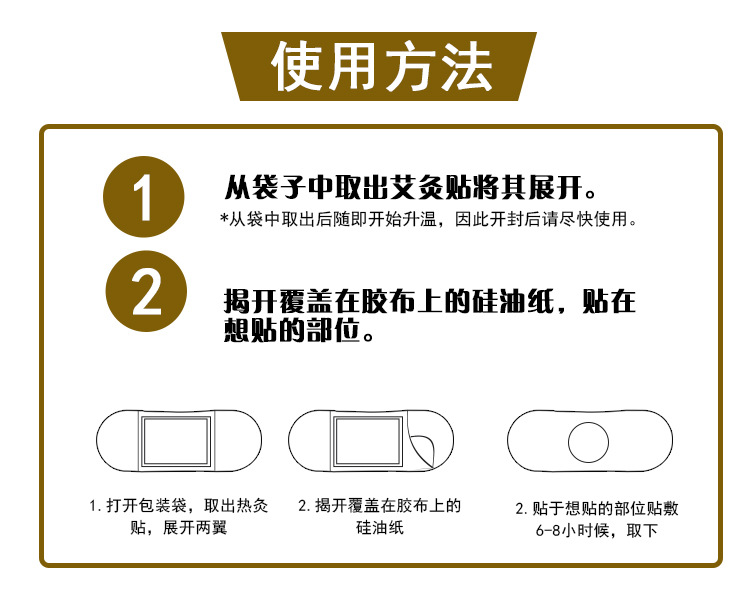 使用方法

1

从袋子中取出艾灸贴将其展开。

*从袋中取出后随即开始升温，因此开封后请尽快使用。

2

揭开覆盖在胶布上的硅油纸，贴在想贴的部位。

1. 打开包装袋，取出热灸贴，展开两翼

2. 揭开覆盖在胶布上的硅油纸

2. 贴于想贴的部位贴敷6-8小时候，取下