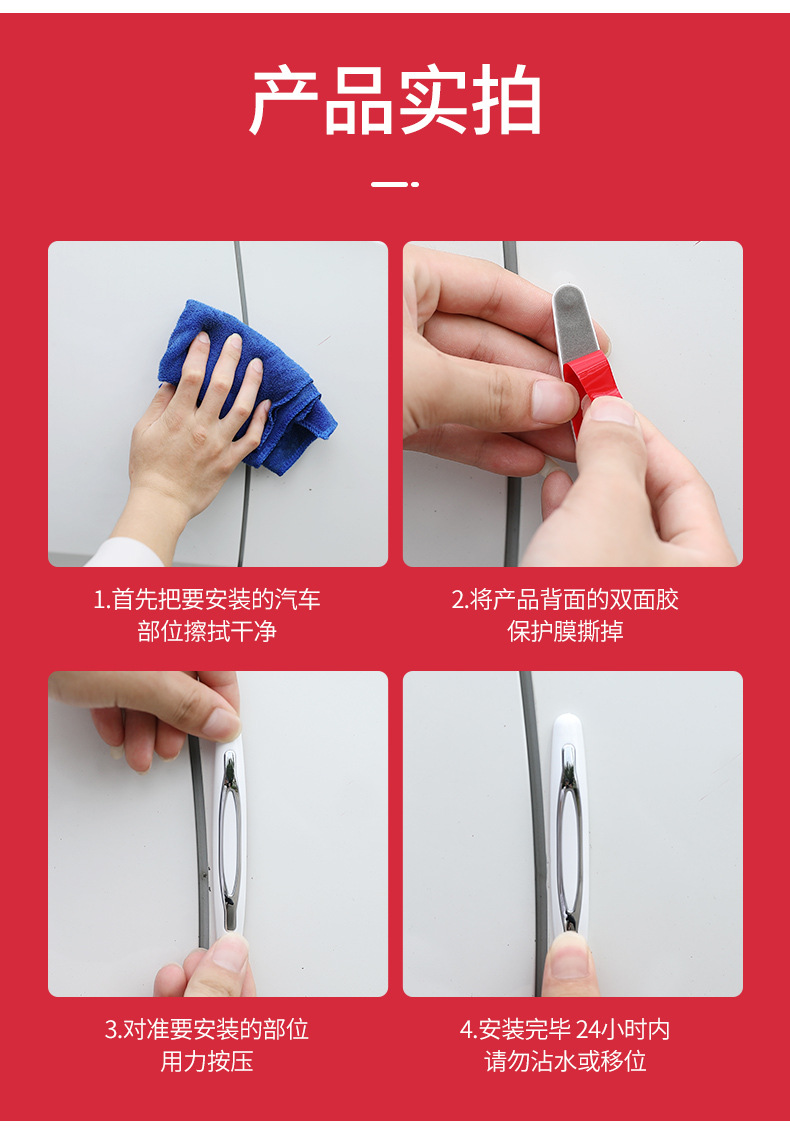 产品实拍

1.首先把要安装的汽车部位擦拭干净

2.将产品背面的双面胶保护膜撕掉

3.对准要安装的部位用力按压

4.安装完毕 24小时内请勿沾水或移位