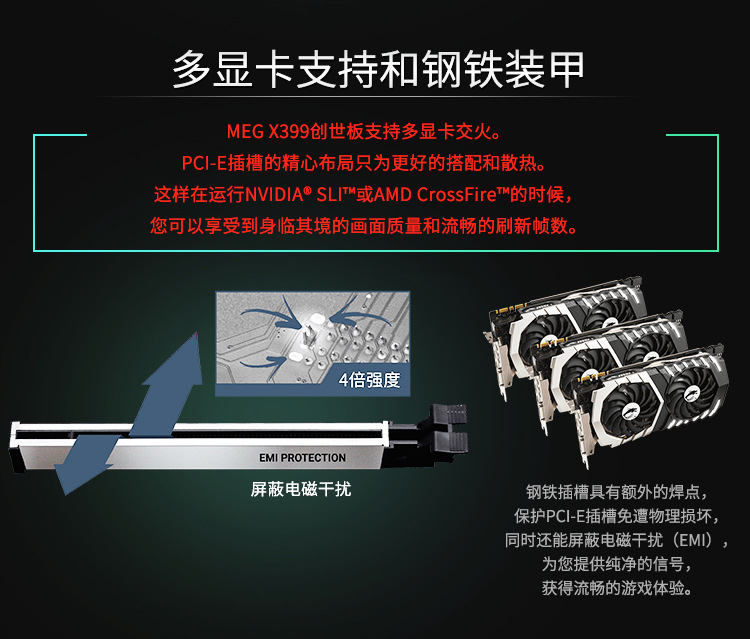 多显卡支持和钢铁装甲

MEG X399创世板支持多显卡交火。
PCI-E插槽的精心布局只为更好的搭配和散热。
这样在运行NVIDIA® SLI™或AMD CrossFire™的时候，
您可以享受到身临其境的画面质量和流畅的刷新帧数。

4倍强度

EMI PROTECTION

屏蔽电磁干扰

钢铁插槽具有额外的焊点，
保护PCI-E插槽免遭物理损坏，
同时还能屏蔽电磁干扰（EMI），
为您提供纯净的信号，
获得流畅的游戏体验。