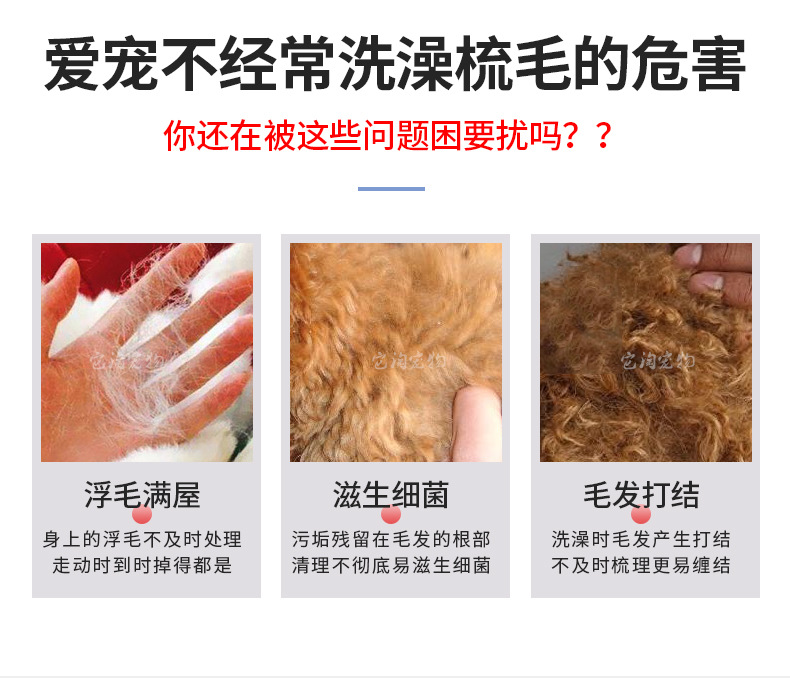 爱宠不经常洗澡梳毛的危害

你还在被这些问题困要扰吗？？

它润宠物

浮毛满屋

身上的浮毛不及时处理
走动时到时掉得都是

它润宠物

滋生细菌

污垢残留在毛发的根部
清理不彻底易滋生细菌

它润宠物

毛发打结

洗澡时毛发产生打结
不及时梳理更易缠结