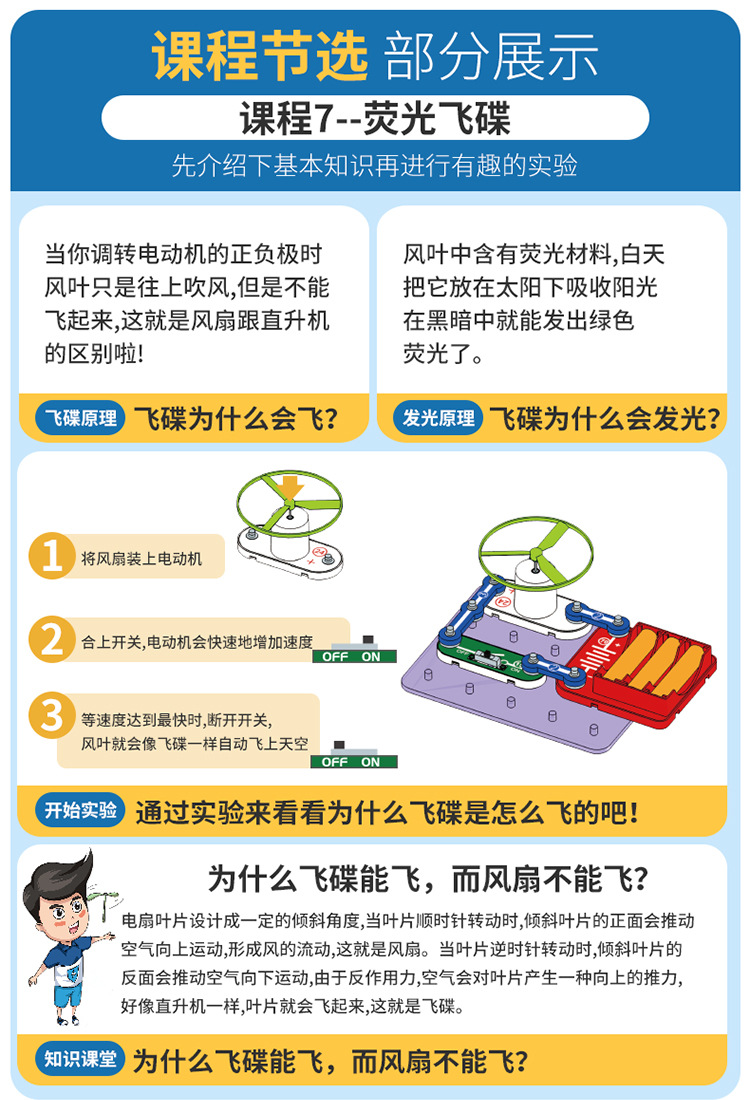 课程节选 部分展示

课程7--荧光飞碟

先介绍下基本知识再进行有趣的实验

当你调转电动机的正负极时风叶只是往上吹风,但是不能飞起来,这就是风扇跟直升机的区别啦!

飞碟原理 飞碟为什么会飞?

风叶中含有荧光材料,白天把它放在太阳下吸收阳光在黑暗中就能发出绿色荧光了。

发光原理 飞碟为什么会发光?

1 将风扇装上电动机

2 合上开关,电动机会快速地增加速度

OFF ON

3 等速度达到最快时,断开开关,风叶就会像飞碟一样自动飞上天空

OFF ON

开始实验 通过实验来看看为什么飞碟是怎么飞的吧!

为什么飞碟能飞，而风扇不能飞?

电扇叶片设计成一定的倾斜角度,当叶片顺时针转动时,倾斜叶片的正面会推动空气向上运动,形成风的流动,这就是风扇。当叶片逆时针转动时,倾斜叶片的反面会推动空气向下运动,由于反作用力,空气会对叶片产生一种向上的推力,好像直升机一样,叶片就会飞起来,这就是飞碟。

知识课堂 为什么飞碟能飞，而风扇不能飞?