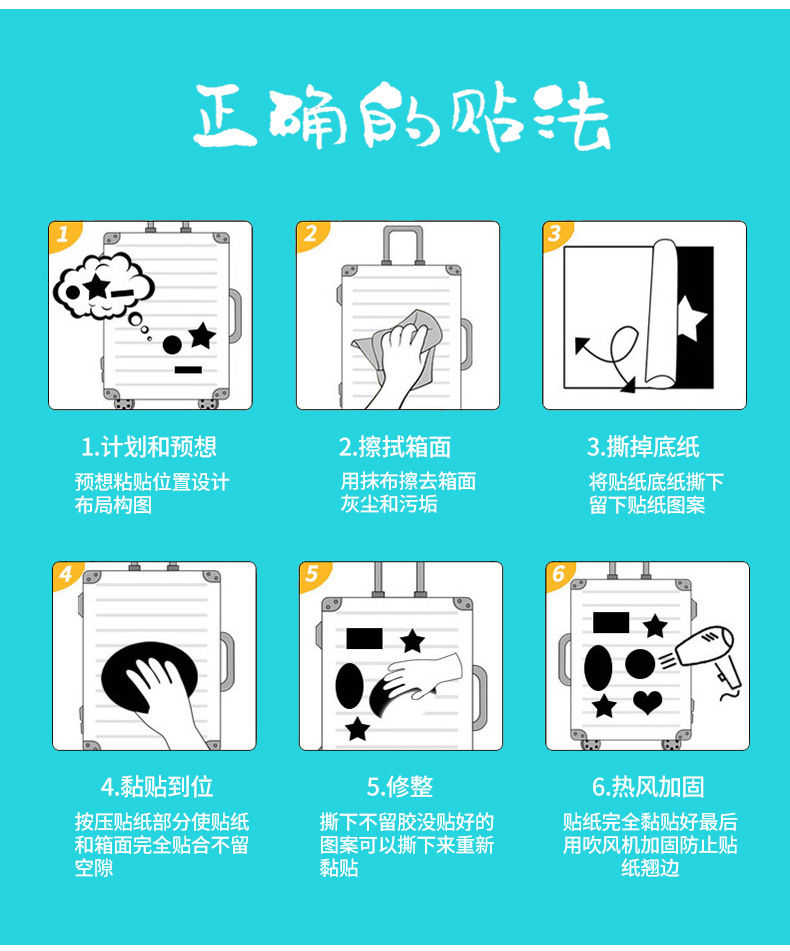 正确的贴法

1

1.计划和预想

预想粘贴位置设计布局构图

2

2.擦拭箱面

用抹布擦去箱面灰尘和污垢

3

3.撕掉底纸

将贴纸底纸撕下留下贴纸图案

4

4.黏贴到位

按压贴纸部分使贴纸和箱面完全贴合不留空隙

5

5.修整

撕下不留胶没贴好的图案可以撕下来重新黏贴

6

6.热风加固

贴纸完全黏贴好最后用吹风机加固防止贴纸翘边