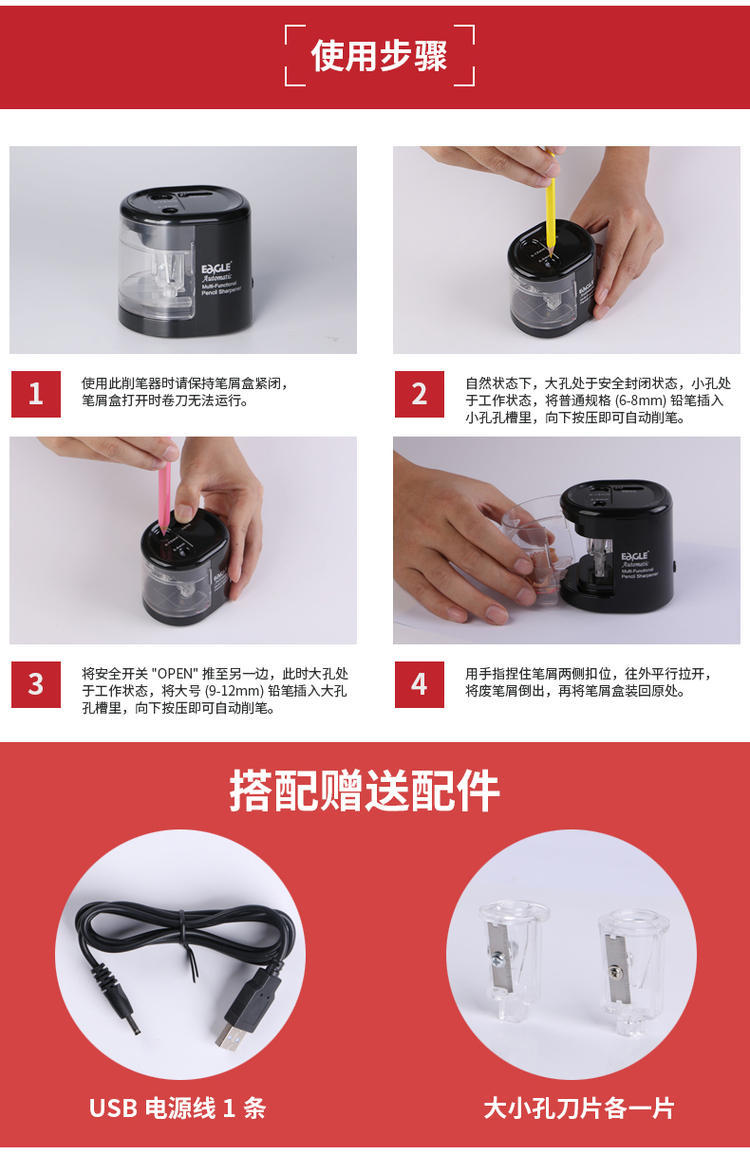 使用步骤

EAGLE Automatic Multi-Functional Pencil Sharpener

1 使用此削笔器时请保持笔屑盒紧闭，笔屑盒打开时卷刀无法运行。

2 自然状态下，大孔处于安全封闭状态，小孔处于工作状态，将普通规格 (6-8mm) 铅笔插入小孔孔槽里，向下按压即可自动削笔。

EAGLE Automatic Multi-Functional Pencil Sharpener

3 将安全开关 "OPEN" 推至另一边，此时大孔处于工作状态，将大号 (9-12mm) 铅笔插入大孔孔槽里，向下按压即可自动削笔。

4 用手指捏住笔屑两侧扣位，往外平行拉开，将废笔屑倒出，再将笔屑盒装回原处。

搭配赠送配件

USB 电源线 1 条

大小孔刀片各一片