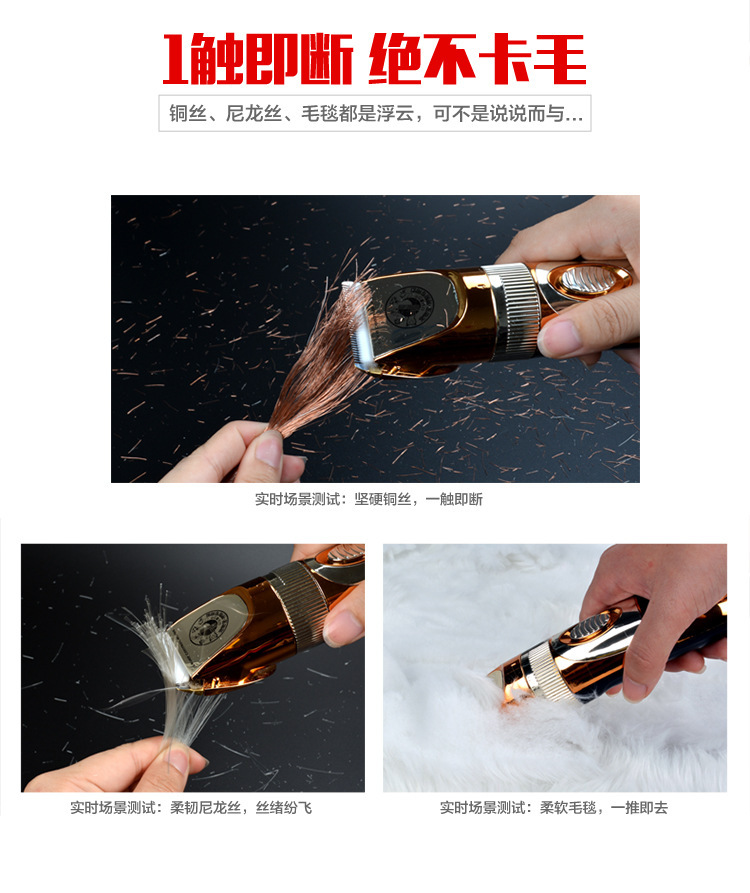 1触即断 绝不卡毛

铜丝、尼龙丝、毛毯都是浮云，可不是说说而与...

实时场景测试：坚硬铜丝，一触即断

实时场景测试：柔韧尼龙丝，丝绪纷飞

实时场景测试：柔软毛毯，一推即去