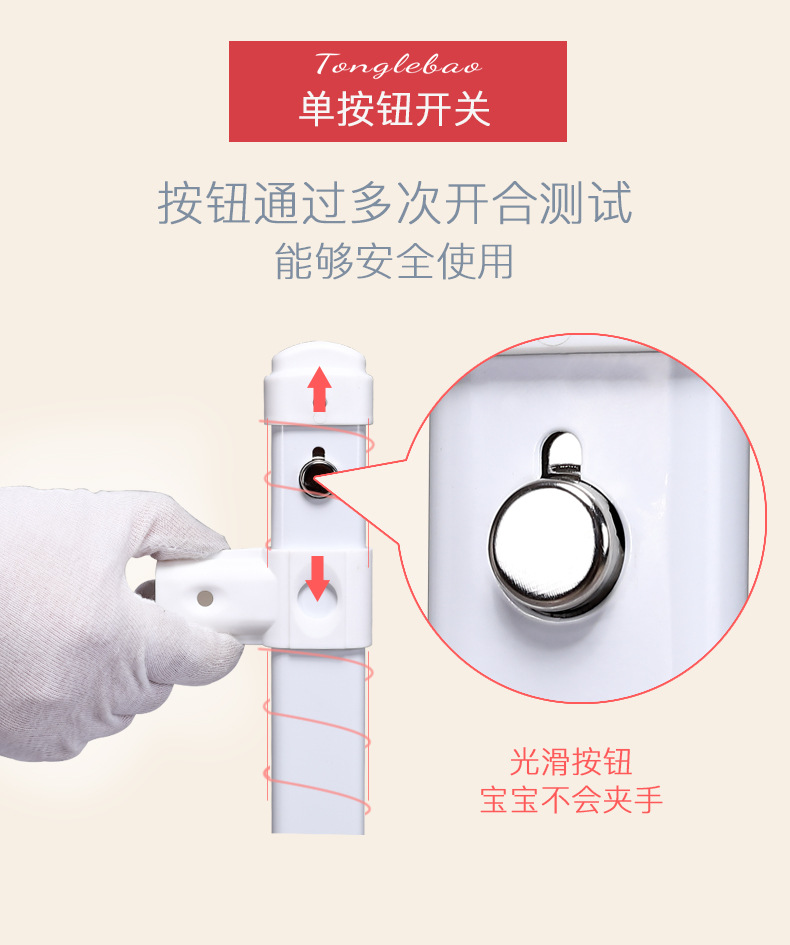 Tonglebao
单按钮开关

按钮通过多次开合测试
能够安全使用

光滑按钮
宝宝不会夹手