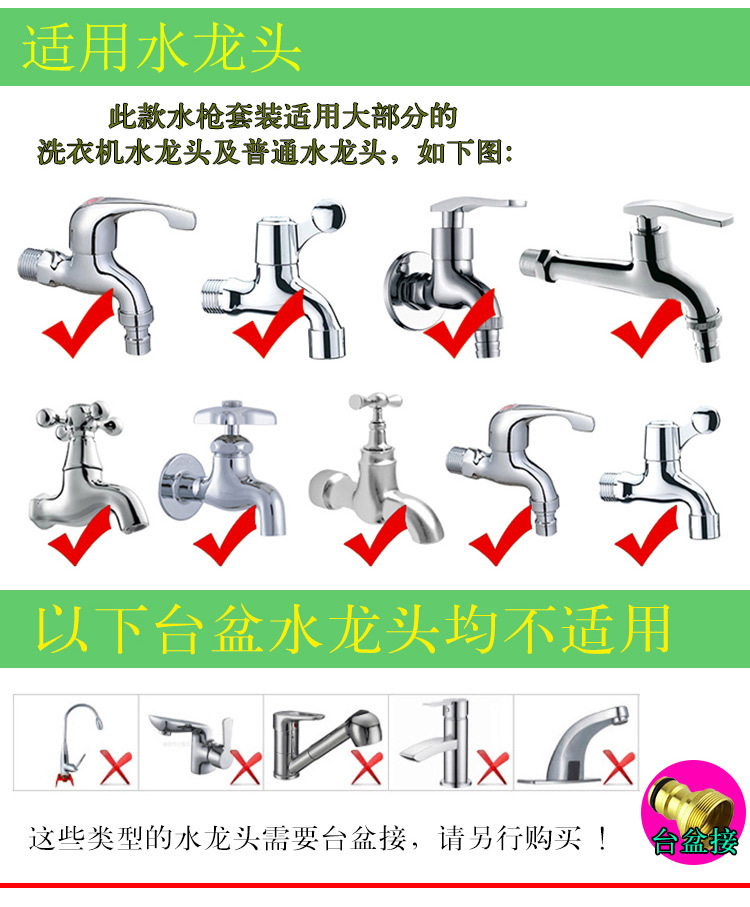 适用水龙头

此款水枪套装适用大部分的
洗衣机水龙头及普通水龙头，如下图：

以下台盆水龙头均不适用

这些类型的水龙头需要台盆接，请另行购买！

台盆接