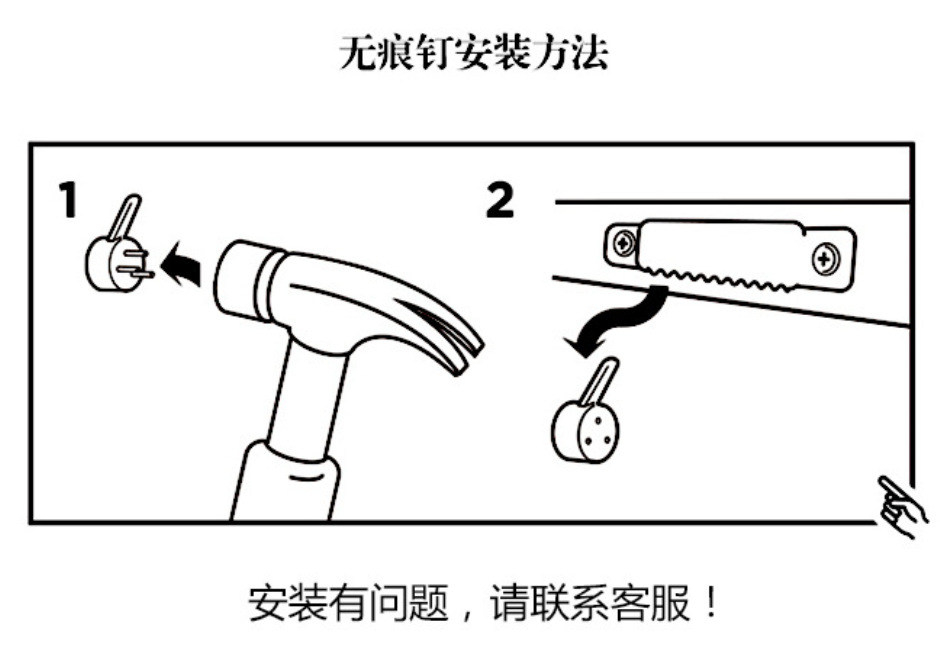 无痕钉安装方法

1

2

安装有问题，请联系客服！