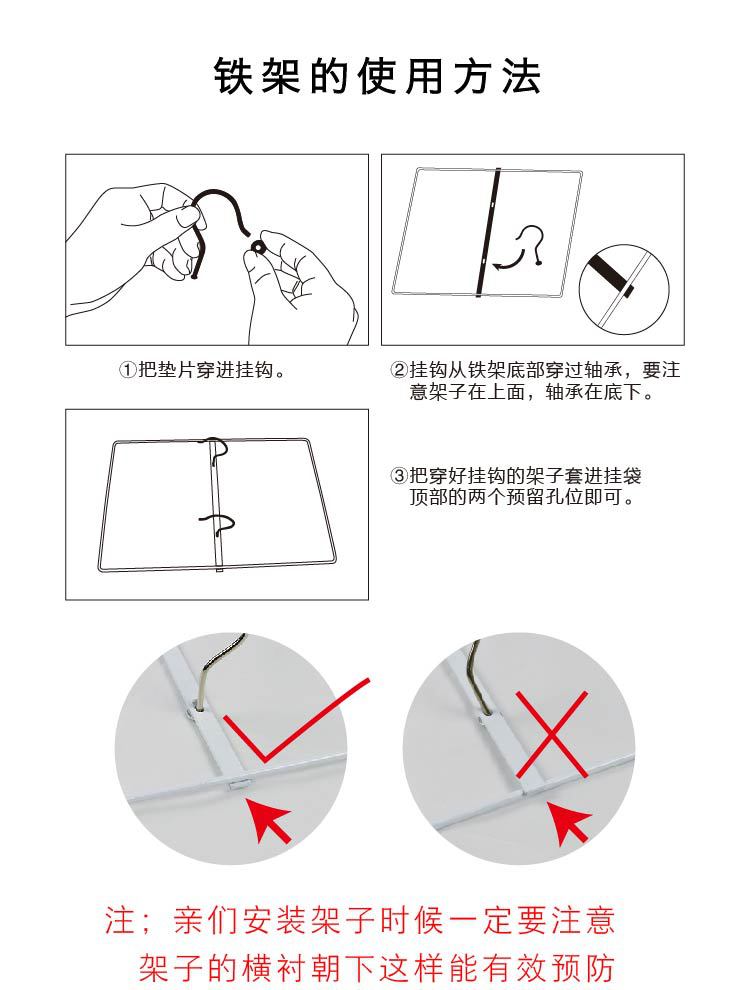 铁架的使用方法

①把垫片穿进挂钩。

②挂钩从铁架底部穿过轴承，要注意架子在上面，轴承在底下。

③把穿好挂钩的架子套进挂袋顶部的两个预留孔位即可。

注；亲们安装架子时候一定要注意架子的横衬朝下这样能有效预防