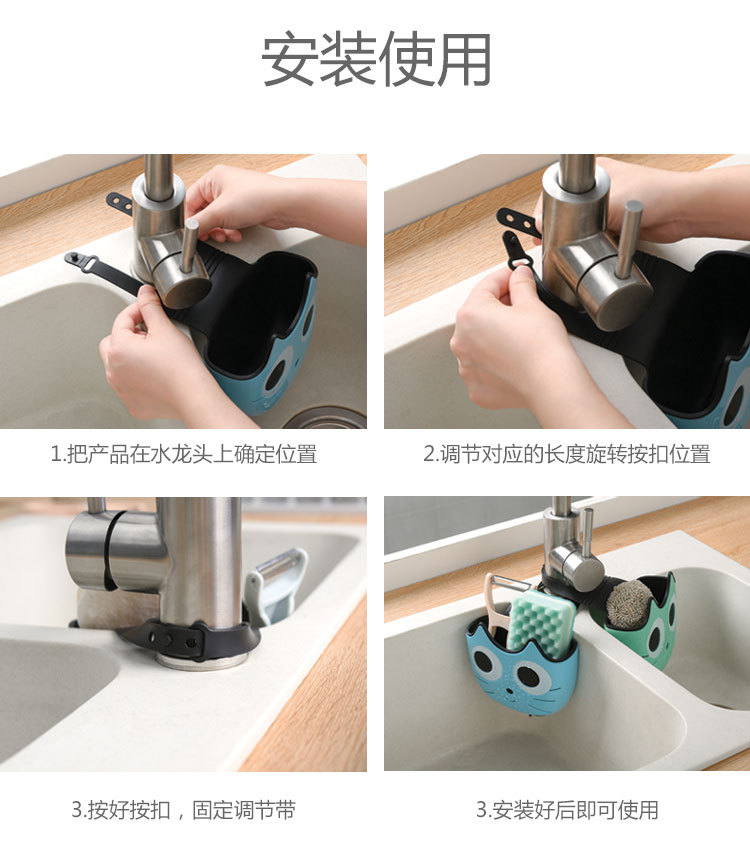 安装使用

1.把产品在水龙头上确定位置

2.调节对应的长度旋转按扣位置

3.按好按扣，固定调节带

3.安装好后即可使用