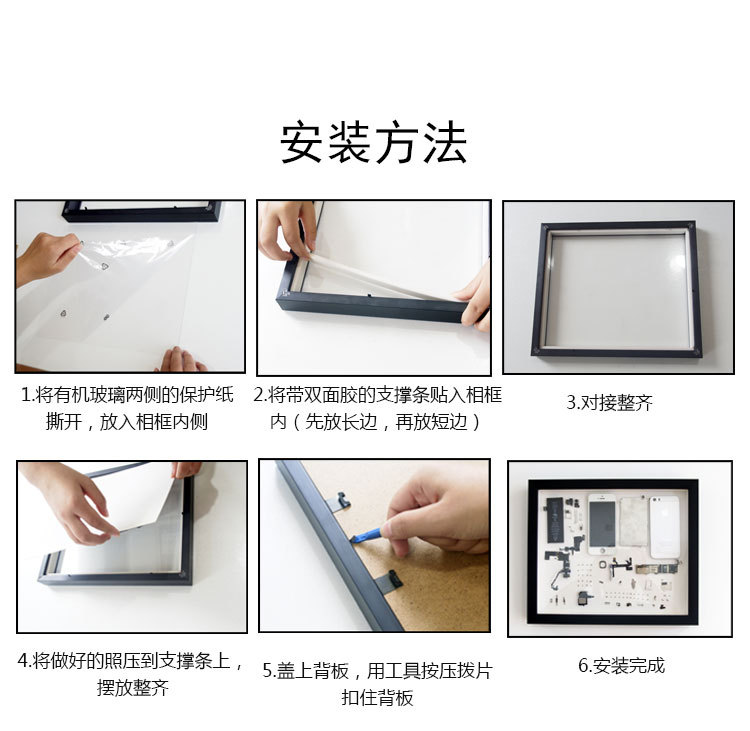 安装方法

1.将有机玻璃两侧的保护纸撕开，放入相框内侧

2.将带双面胶的支撑条贴入相框内（先放长边，再放短边）

3.对接整齐

4.将做好的照压到支撑条上，摆放整齐

5.盖上背板，用工具按压拨片扣住背板

6.安装完成