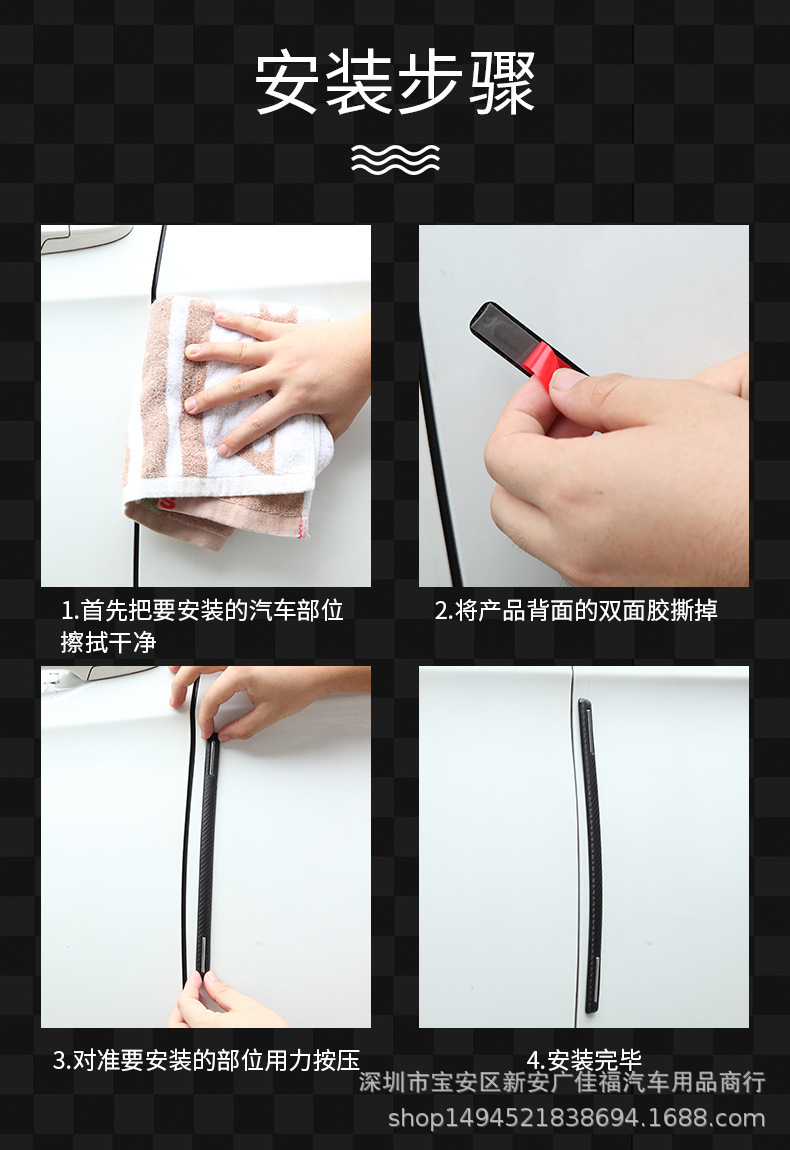 安装步骤

1.首先把要安装的汽车部位擦拭干净

2.将产品背面的双面胶撕掉

3.对准要安装的部位用力按压

4.安装完毕

深圳市宝安区新安广佳福汽车用品商行
shop1494521838694.1688.com