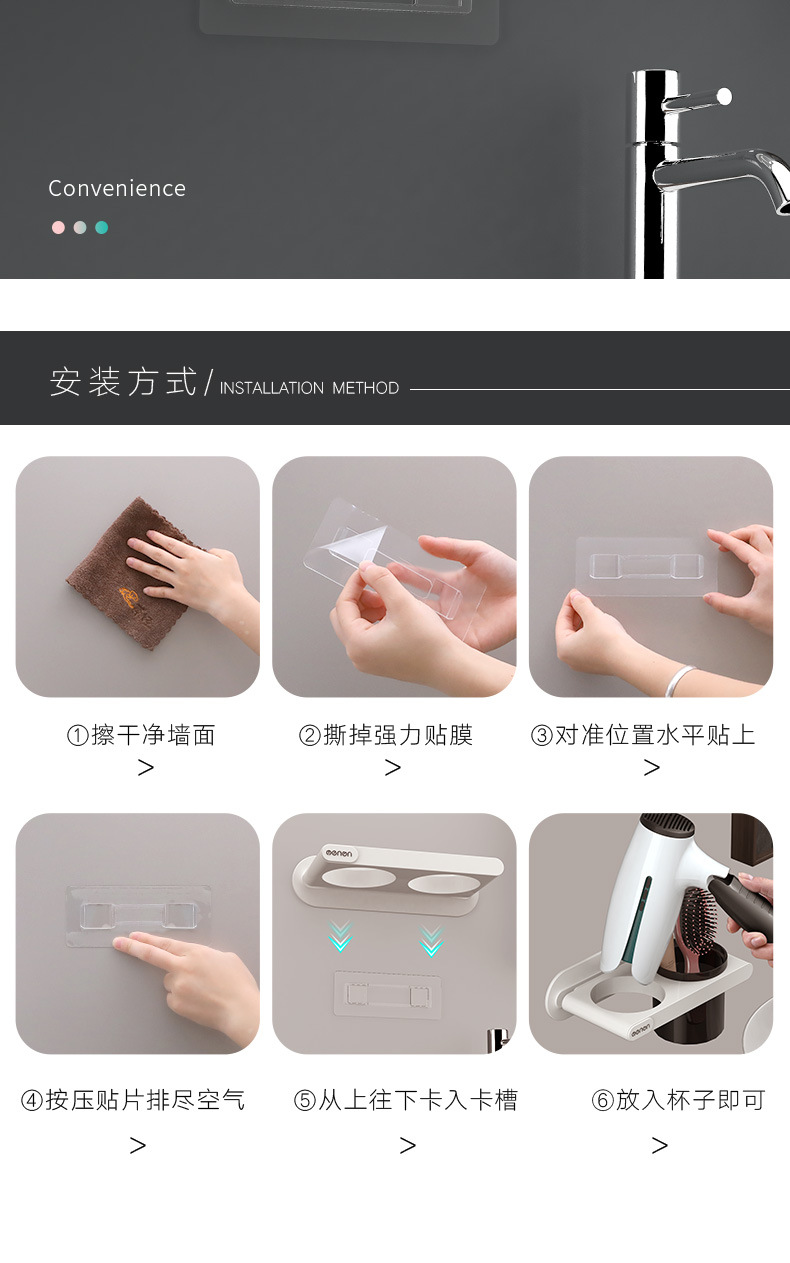 Convenience

安装方式/ INSTALLATION METHOD

①擦干净墙面
>

②撕掉强力贴膜
>

③对准位置水平贴上
>

oenon

④按压贴片排尽空气
>

⑤从上往下卡入卡槽
>

oenon

⑥放入杯子即可
>