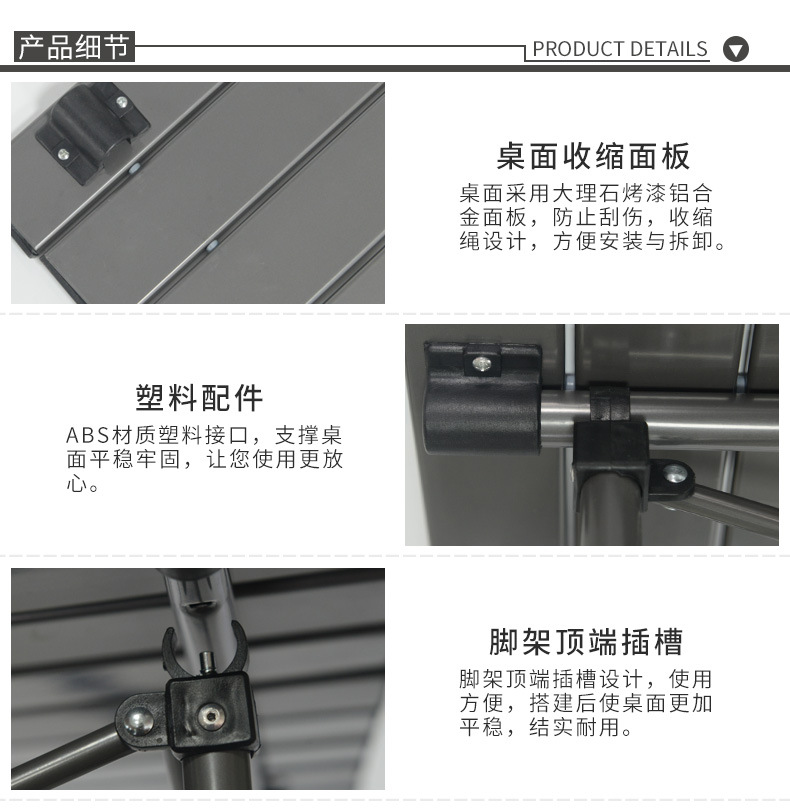 产品细节

PRODUCT DETAILS

桌面收缩面板

桌面采用大理石烤漆铝合金面板，防止刮伤，收缩绳设计，方便安装与拆卸。

塑料配件

ABS材质塑料接口，支撑桌面平稳牢固，让您使用更放心。

脚架顶端插槽

脚架顶端插槽设计，使用方便，搭建后使桌面更加平稳，结实耐用。