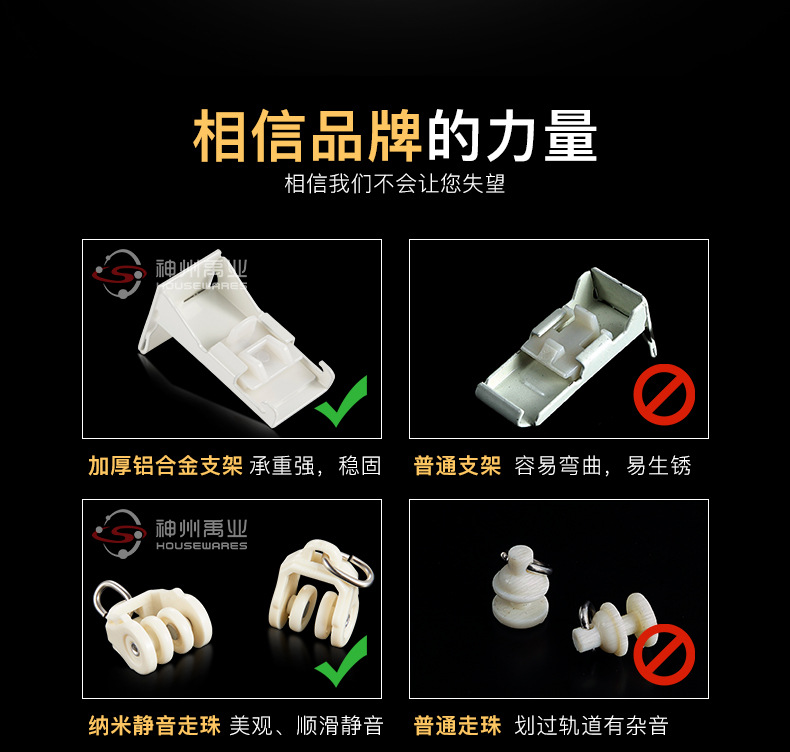 相信品牌的力量
相信我们不会让您失望

神州禹业
HOUSEWARES

加厚铝合金支架 承重强，稳固

普通支架 容易弯曲，易生锈

神州禹业
HOUSEWARES

纳米静音走珠 美观、顺滑静音

普通走珠 划过轨道有杂音