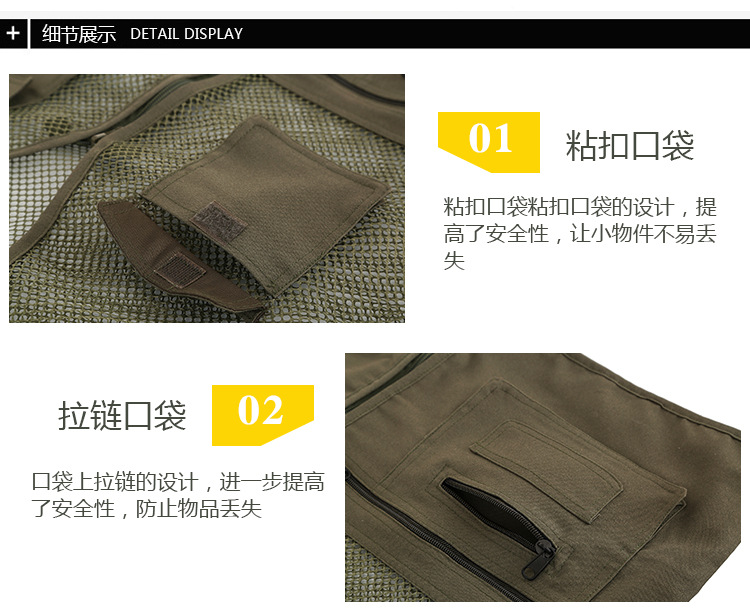 + 细节展示 DETAIL DISPLAY

01 粘扣口袋

粘扣口袋粘扣口袋的设计，提高了安全性，让小物件不易丢失

拉链口袋 02

口袋上拉链的设计，进一步提高了安全性，防止物品丢失