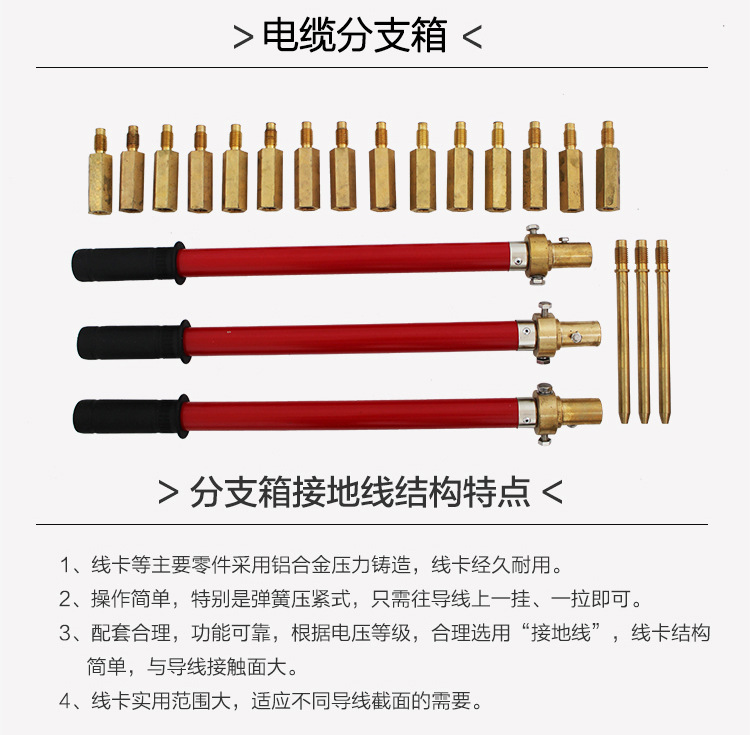 > 电缆分支箱 <

> 分支箱接地线结构特点 <

1、线卡等主要零件采用铝合金压力铸造，线卡经久耐用。

2、操作简单，特别是弹簧压紧式，只需往导线上一挂、一拉即可。

3、配套合理，功能可靠，根据电压等级，合理选用“接地线”，线卡结构简单，与导线接触面大。

4、线卡实用范围大，适应不同导线截面的需要。