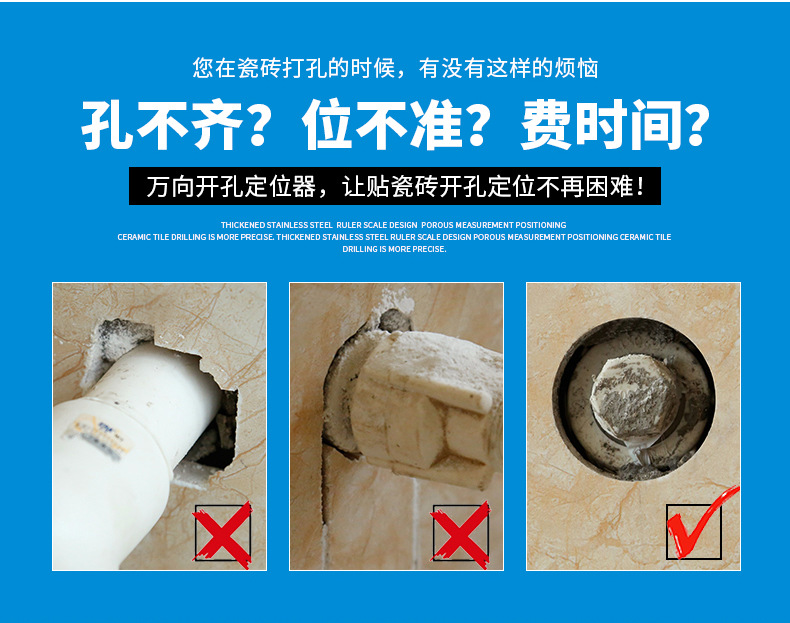 您在瓷砖打孔的时候，有没有这样的烦恼

孔不齐？位不准？费时间？

万向开孔定位器，让贴瓷砖开孔定位不再困难！

THICKENED STAINLESS STEEL RULER SCALE DESIGN POROUS MEASUREMENT POSITIONING CERAMIC TILE DRILLING IS MORE PRECISE. THICKENED STAINLESS STEEL RULER SCALE DESIGN POROUS MEASUREMENT POSITIONING CERAMIC TILE DRILLING IS MORE PRECISE.