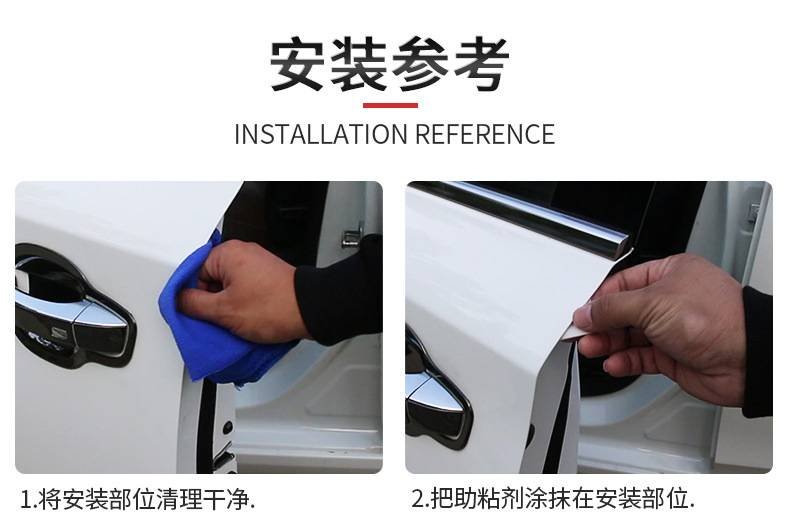 安装参考

INSTALLATION REFERENCE

1.将安装部位清理干净.

2.把助粘剂涂抹在安装部位.