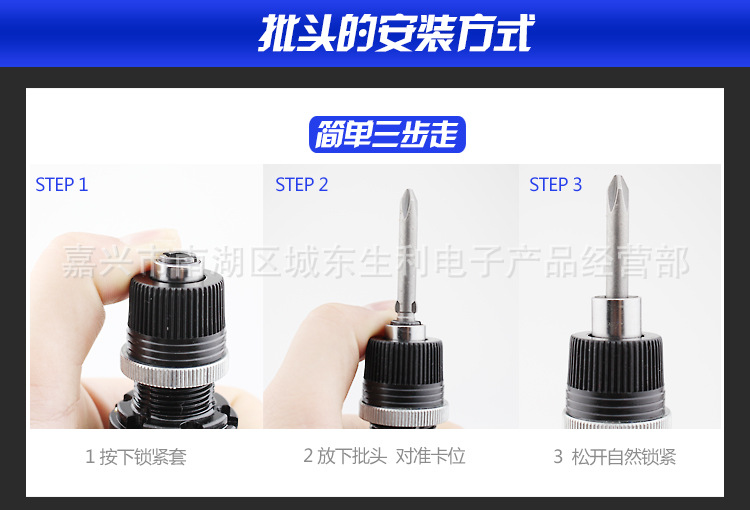 批头的安装方式

简单三步走

STEP 1

STEP 2

STEP 3

嘉兴市南湖区城东生利电子产品经营部

1 按下锁紧套

2 放下批头 对准卡位

3 松开自然锁紧