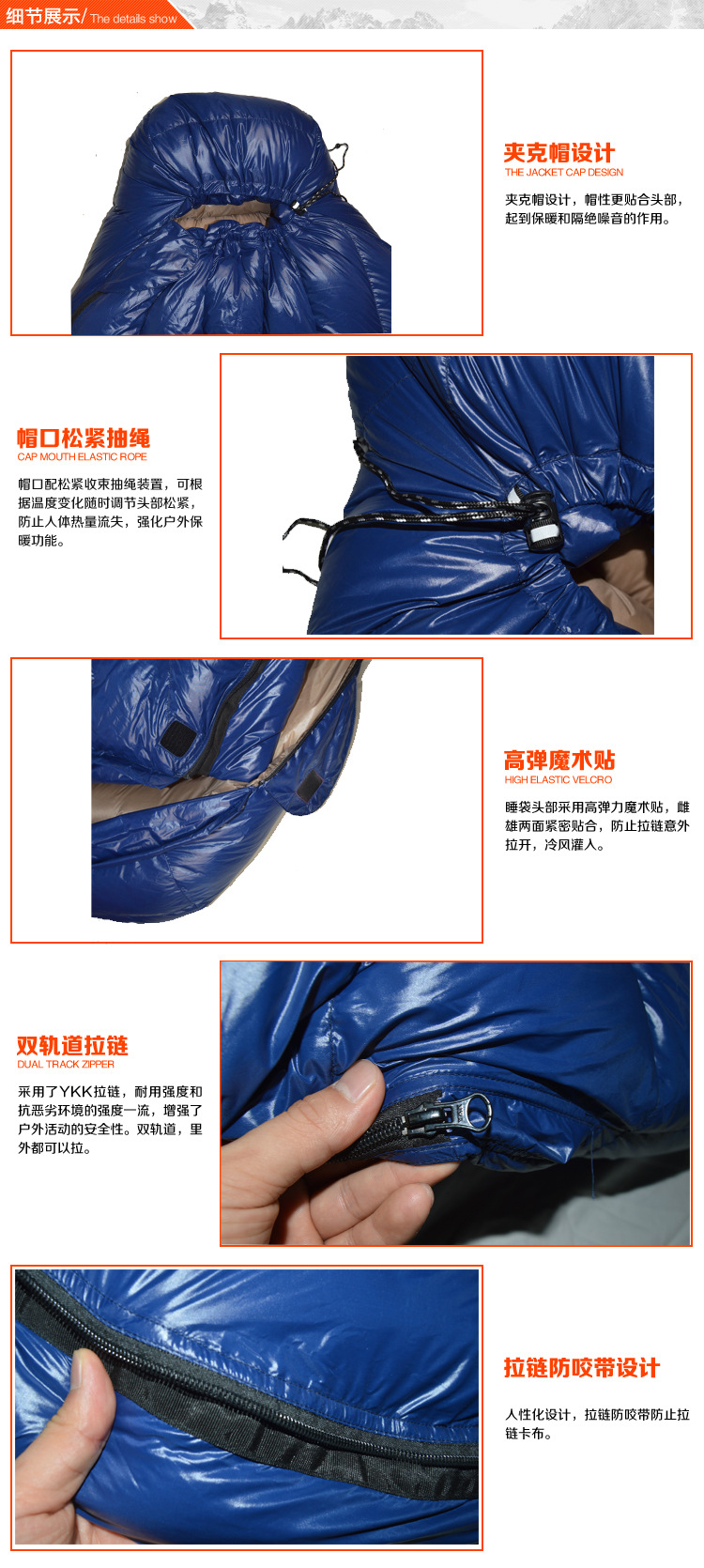 细节展示/ The details show

夹克帽设计
THE JACKET CAP DESIGN

夹克帽设计，帽性更贴合头部，起到保暖和隔绝噪音的作用。

帽口松紧抽绳
CAP MOUTH ELASTIC ROPE

帽口配松紧收束抽绳装置，可根据温度变化随时调节头部松紧，防止人体热量流失，强化户外保暖功能。

高弹魔术贴
HIGH ELASTIC VELCRO

睡袋头部采用高弹力魔术贴，雌雄两面紧密贴合，防止拉链意外拉开，冷风灌入。

双轨道拉链
DUAL TRACK ZIPPER

采用了YKK拉链，耐用强度和抗恶劣环境的强度一流，增强了户外活动的安全性。双轨道，里外都可以拉。

拉链防咬带设计

人性化设计，拉链防咬带防止拉链卡布。