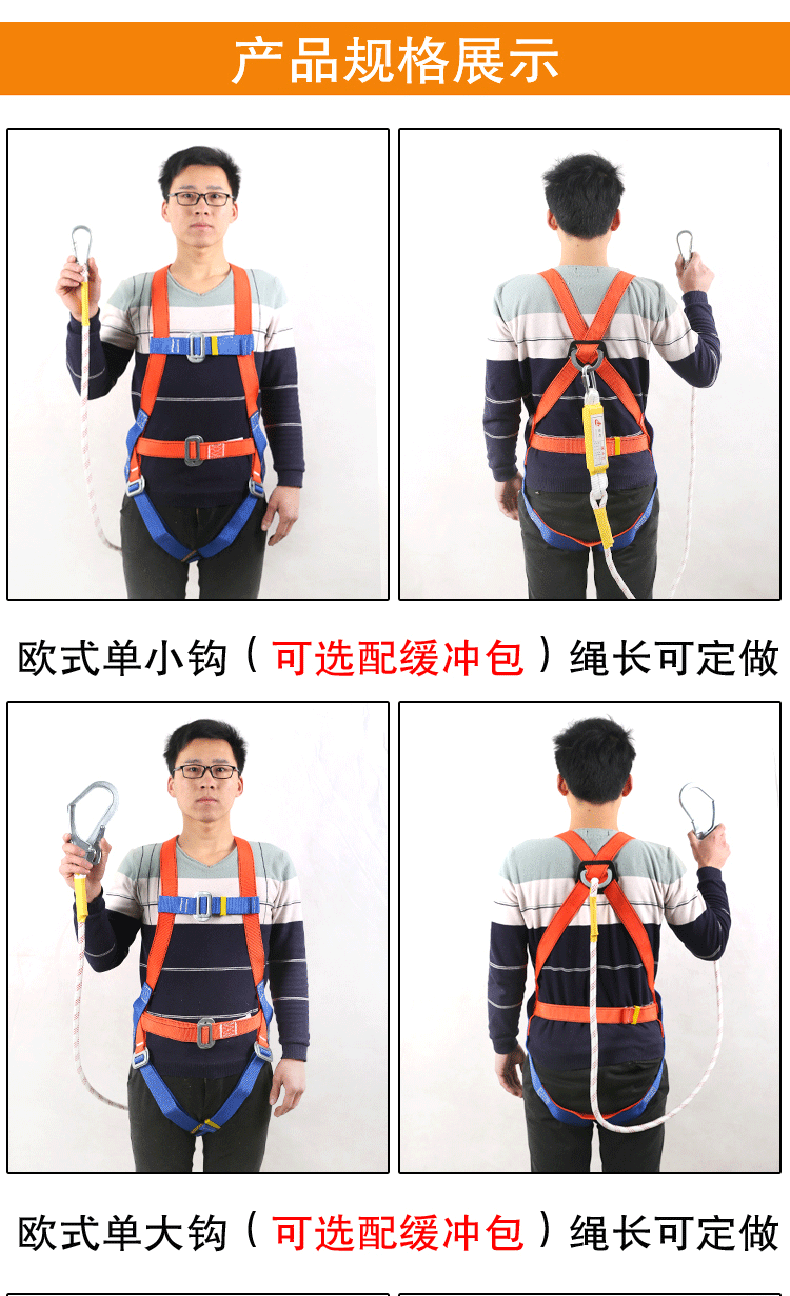 产品规格展示

欧式单小钩（可选配缓冲包）绳长可定做

欧式单大钩（可选配缓冲包）绳长可定做