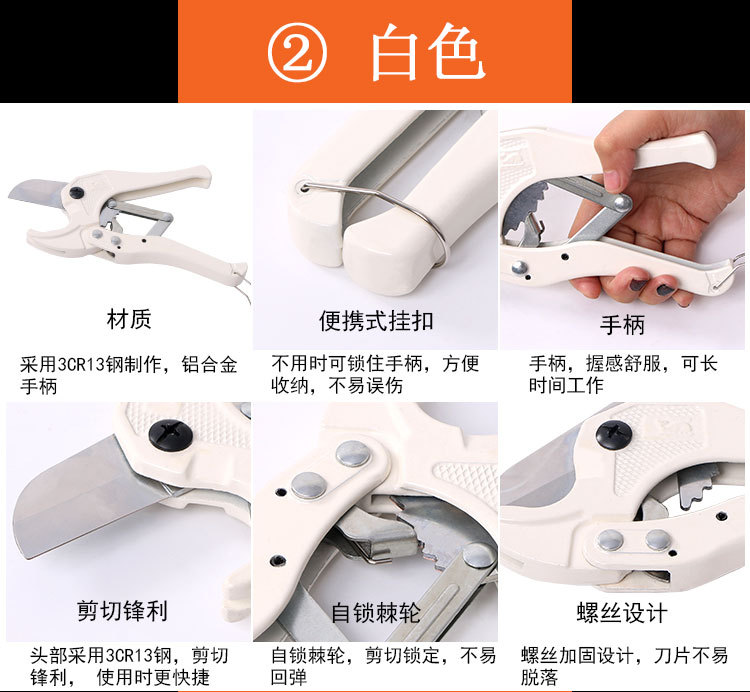 ② 白色

材质

采用3CR13钢制作，铝合金手柄

便携式挂扣

不用时可锁住手柄，方便收纳，不易误伤

手柄

手柄，握感舒服，可长时间工作

剪切锋利

头部采用3CR13钢，剪切锋利， 使用时更快捷

自锁棘轮

自锁棘轮，剪切锁定，不易回弹

螺丝设计

螺丝加固设计，刀片不易脱落