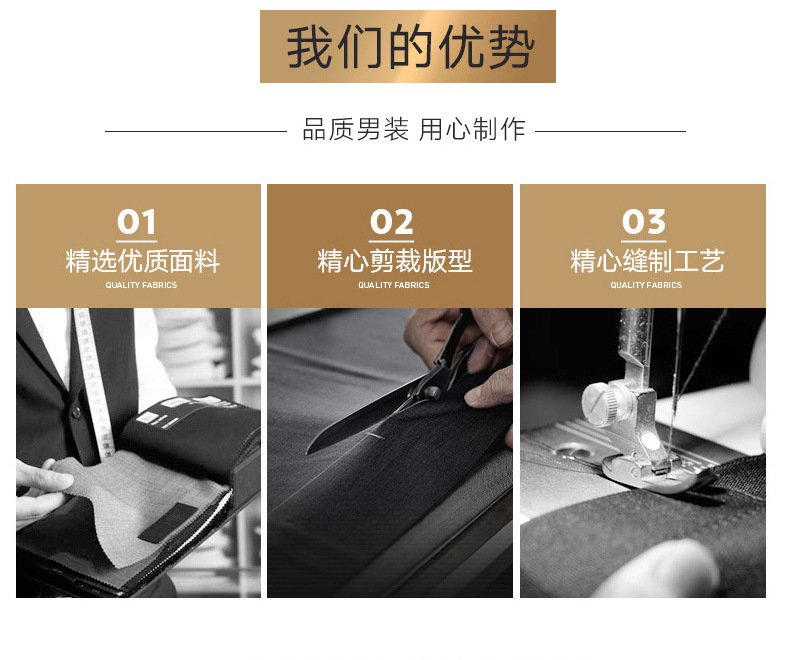 我们的优势

品质男装 用心制作

01
精选优质面料
QUALITY FABRICS

02
精心剪裁版型
QUALITY FABRICS

03
精心缝制工艺
QUALITY FABRICS