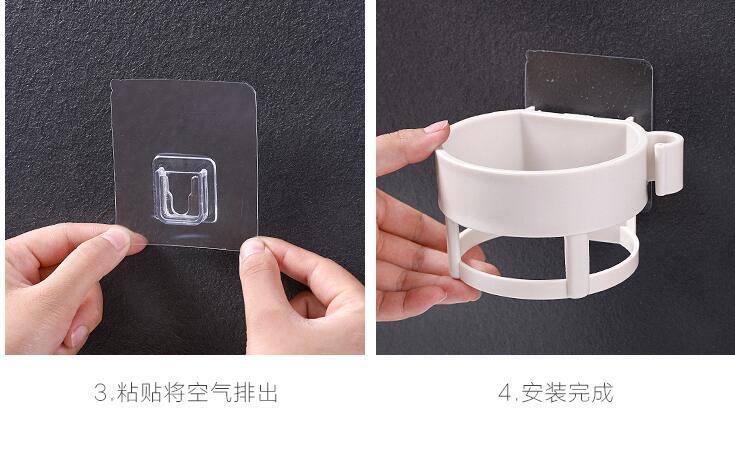 3.粘贴将空气排出

4.安装完成