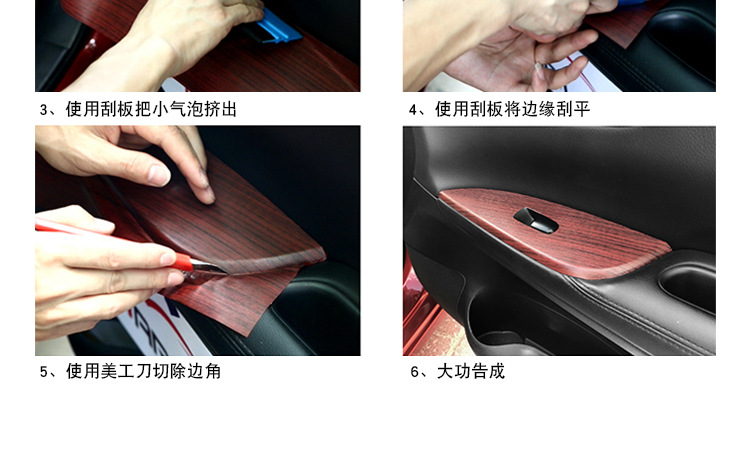 3、使用刮板把小气泡挤出

4、使用刮板将边缘刮平

5、使用美工刀切除边角

6、大功告成