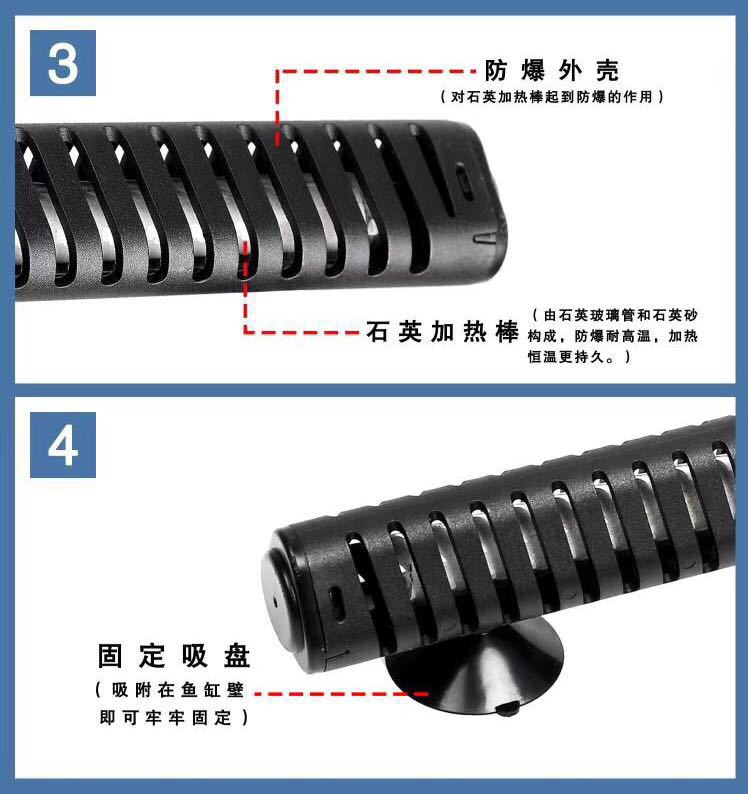 3

防爆外壳
（对石英加热棒起到防爆的作用）

石英加热棒
（由石英玻璃管和石英砂构成，防爆耐高温，加热恒温更持久。）

4

固定吸盘
（吸附在鱼缸壁即可牢牢固定）