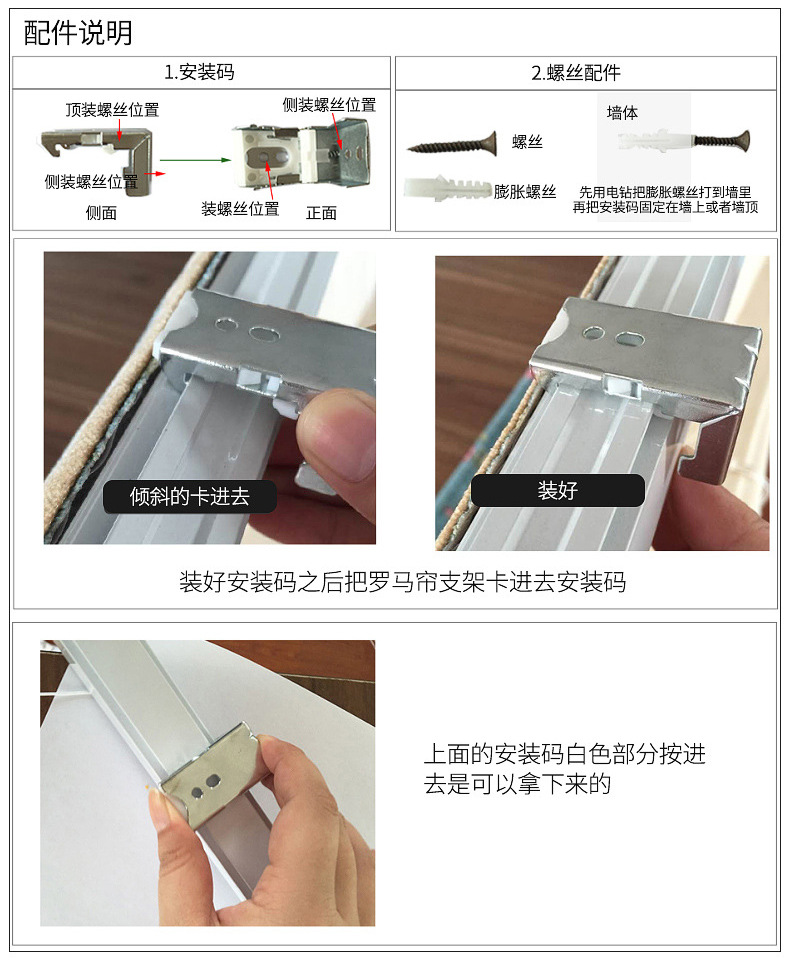 配件说明

1.安装码

顶装螺丝位置
侧装螺丝位置
侧面
侧装螺丝位置
装螺丝位置
正面

2.螺丝配件

螺丝
膨胀螺丝
墙体
先用电钻把膨胀螺丝打到墙里
再把安装码固定在墙上或者墙顶

倾斜的卡进去

装好

装好安装码之后把罗马帘支架卡进去安装码

上面的安装码白色部分按进去是可以拿下来的