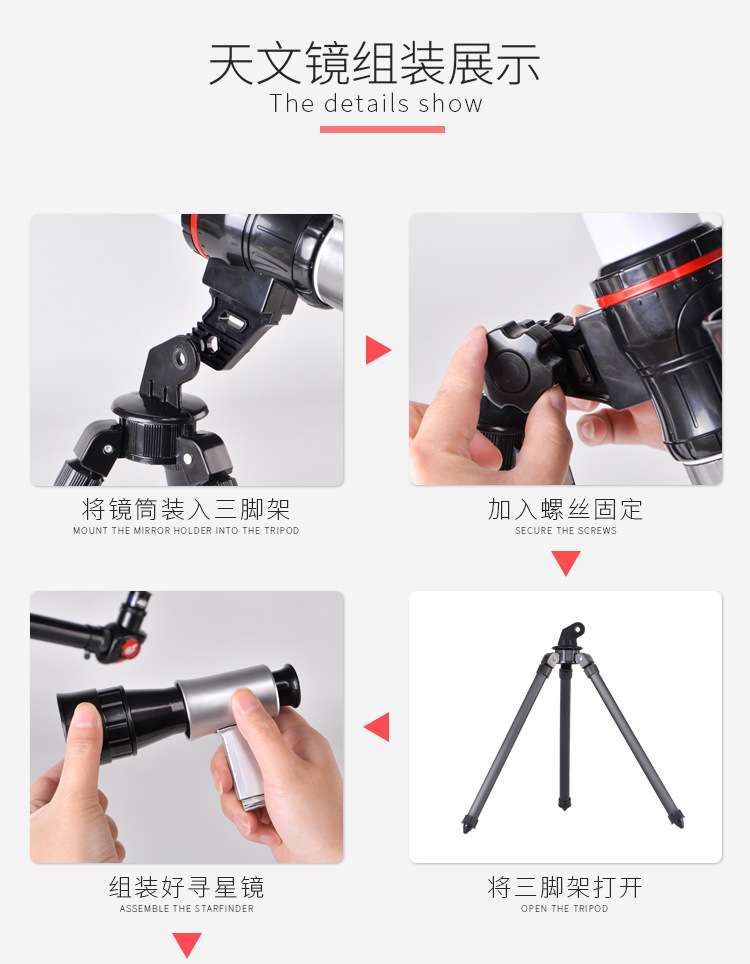 天文镜组装展示
The details show

将镜筒装入三脚架
MOUNT THE MIRROR HOLDER INTO THE TRIPOD

加入螺丝固定
SECURE THE SCREWS

组装好寻星镜
ASSEMBLE THE STARFINDER

将三脚架打开
OPEN THE TRIPOD