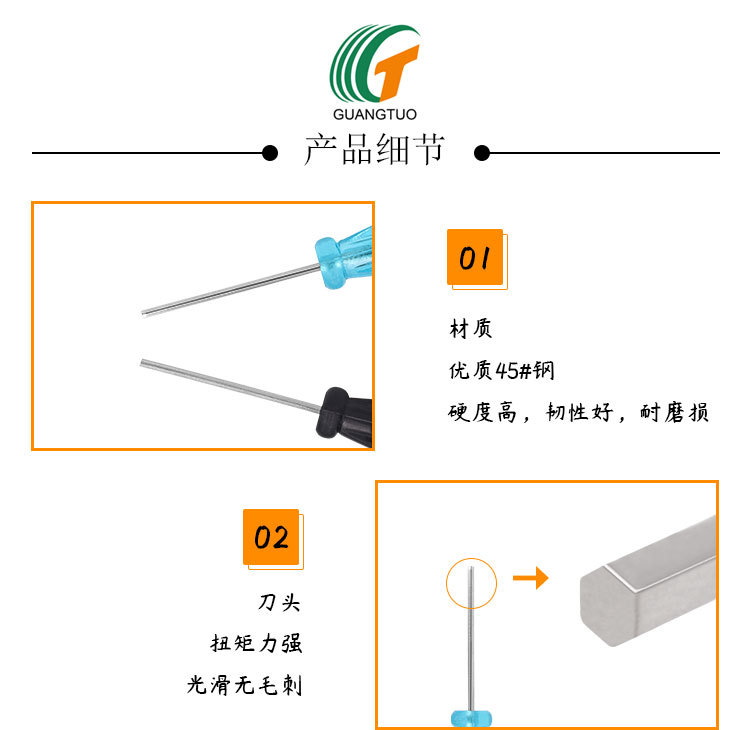 GUANGTUO

产品细节

01

材质

优质45#钢

硬度高，韧性好，耐磨损

02

刀头

扭矩力强

光滑无毛刺