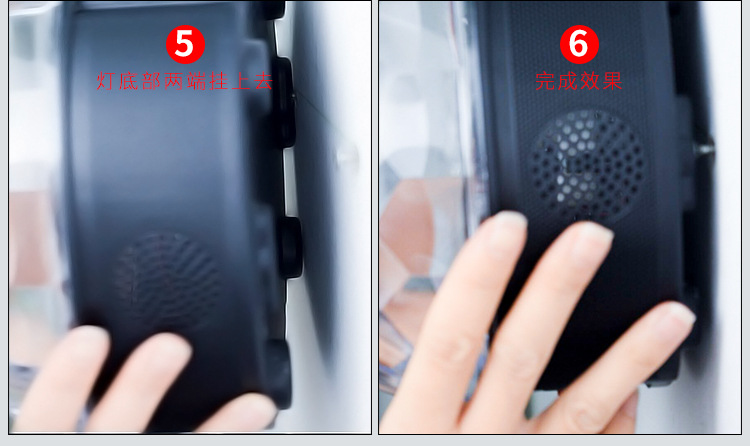 5
灯底部两端挂上去

6
完成效果