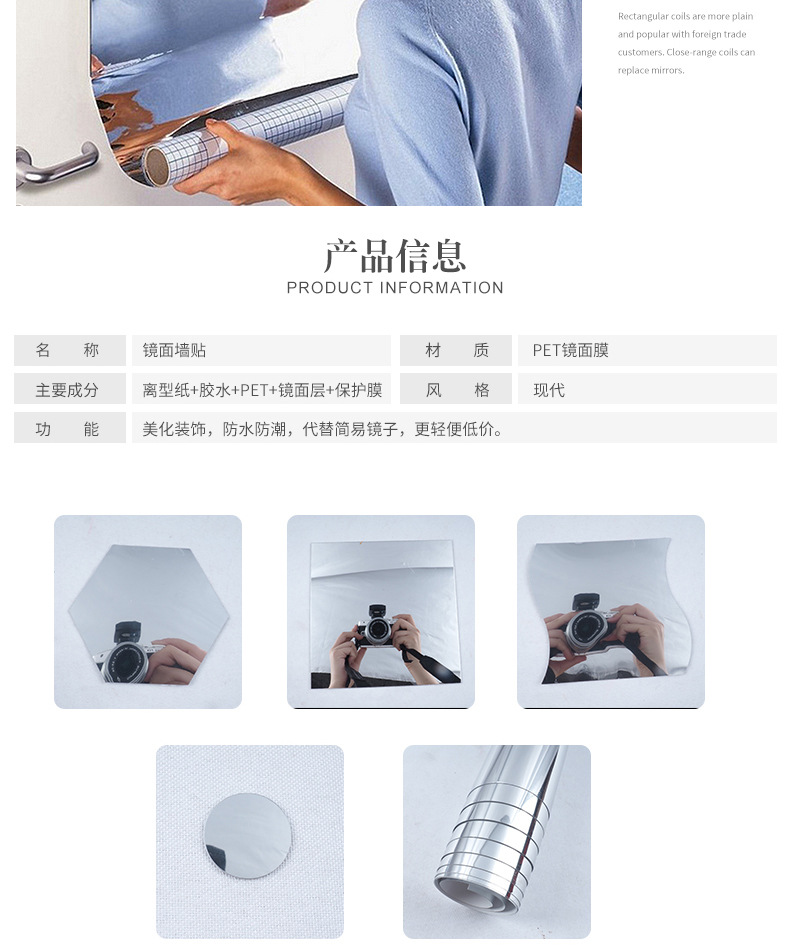 Rectangular coils are more plain and popular with foreign trade customers. Close-range coils can replace mirrors.

产品信息
PRODUCT INFORMATION

| 名　称 | 镜面墙贴 | 材　质 | PET镜面膜 |
|---|---|---|---|
| 主要成分 | 离型纸+胶水+PET+镜面层+保护膜 | 风　格 | 现代 |
| 功　能 | 美化装饰，防水防潮，代替简易镜子，更轻便低价。 | | |