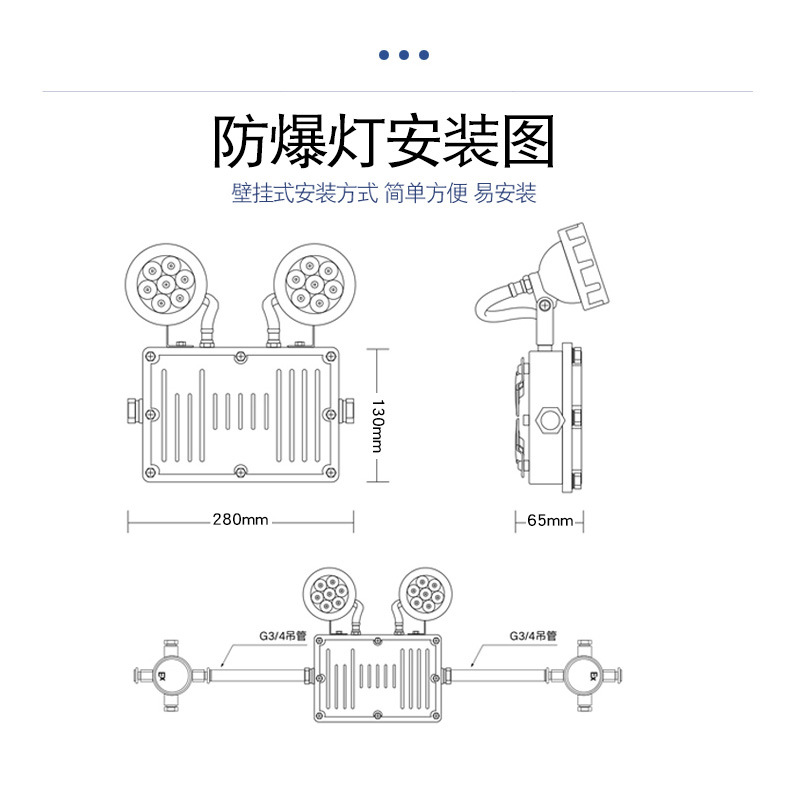 防爆灯安装图

壁挂式安装方式 简单方便 易安装

130mm

280mm

65mm

G3/4吊管

G3/4吊管

Ex

Ex