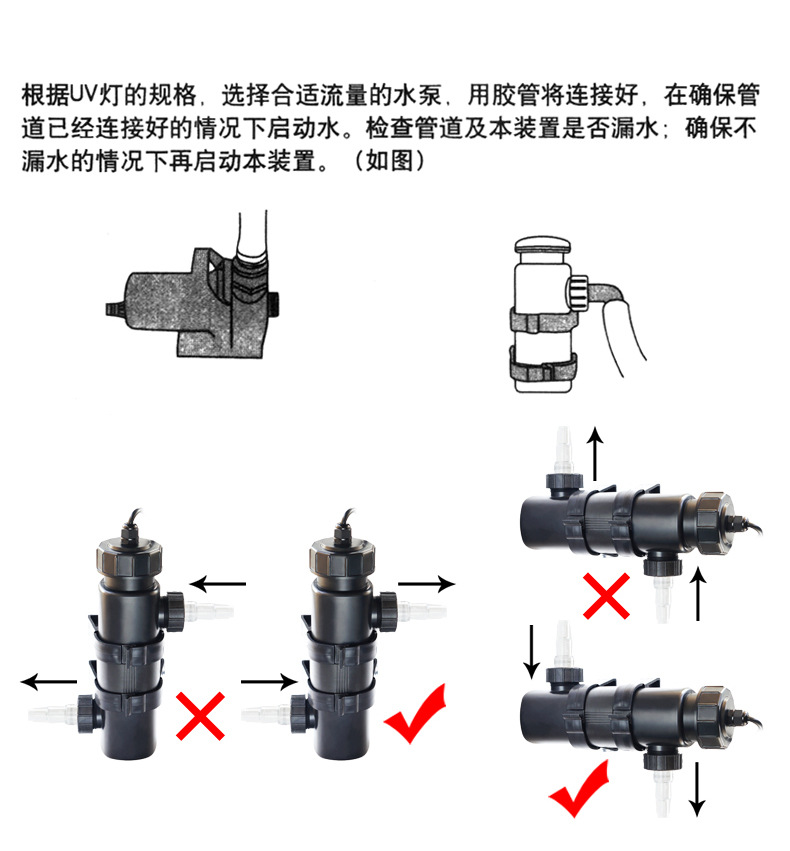 根据UV灯的规格，选择合适流量的水泵，用胶管将连接好，在确保管道已经连接好的情况下启动水。检查管道及本装置是否漏水；确保不漏水的情况下再启动本装置。（如图）