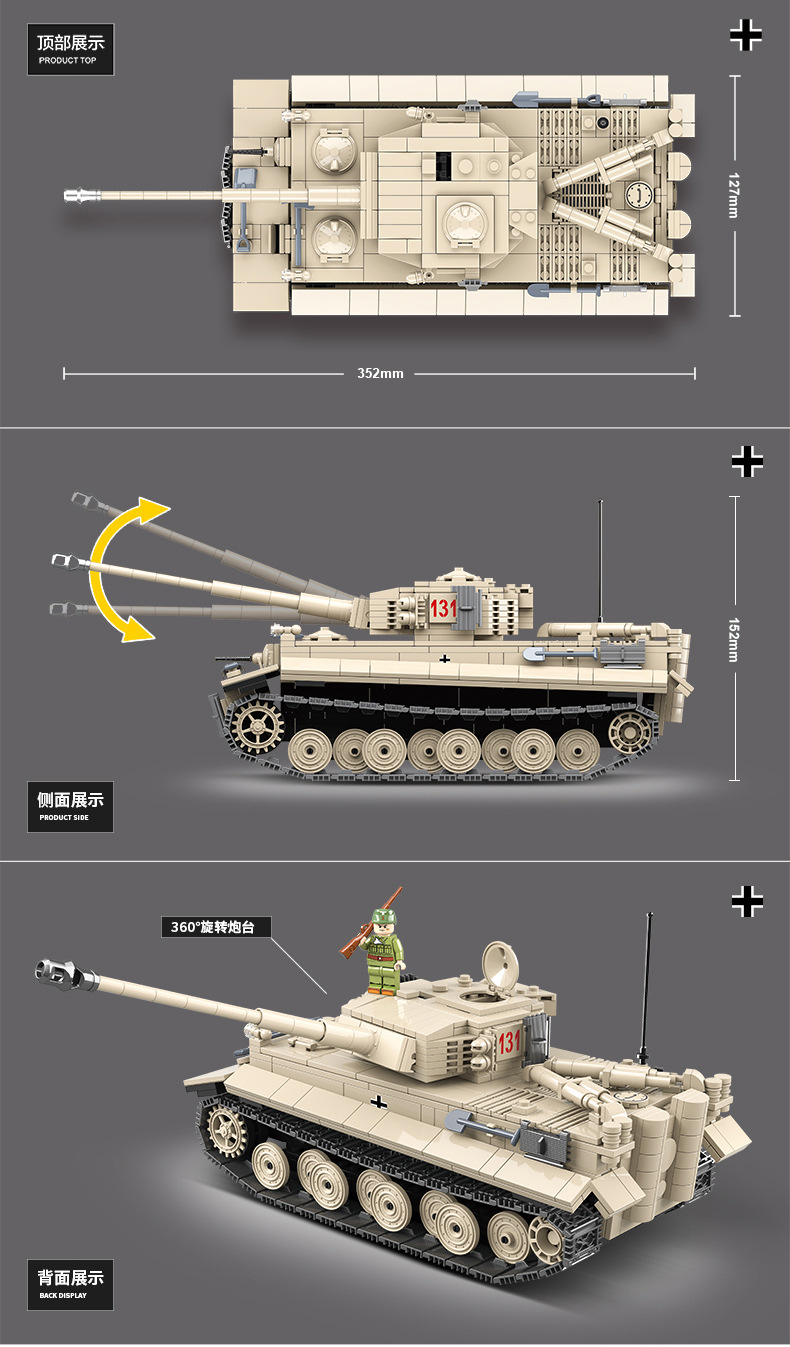 顶部展示
PRODUCT TOP

127mm

352mm

131

152mm

侧面展示
PRODUCT SIDE

360°旋转炮台

131

背面展示
BACK DISPLAY