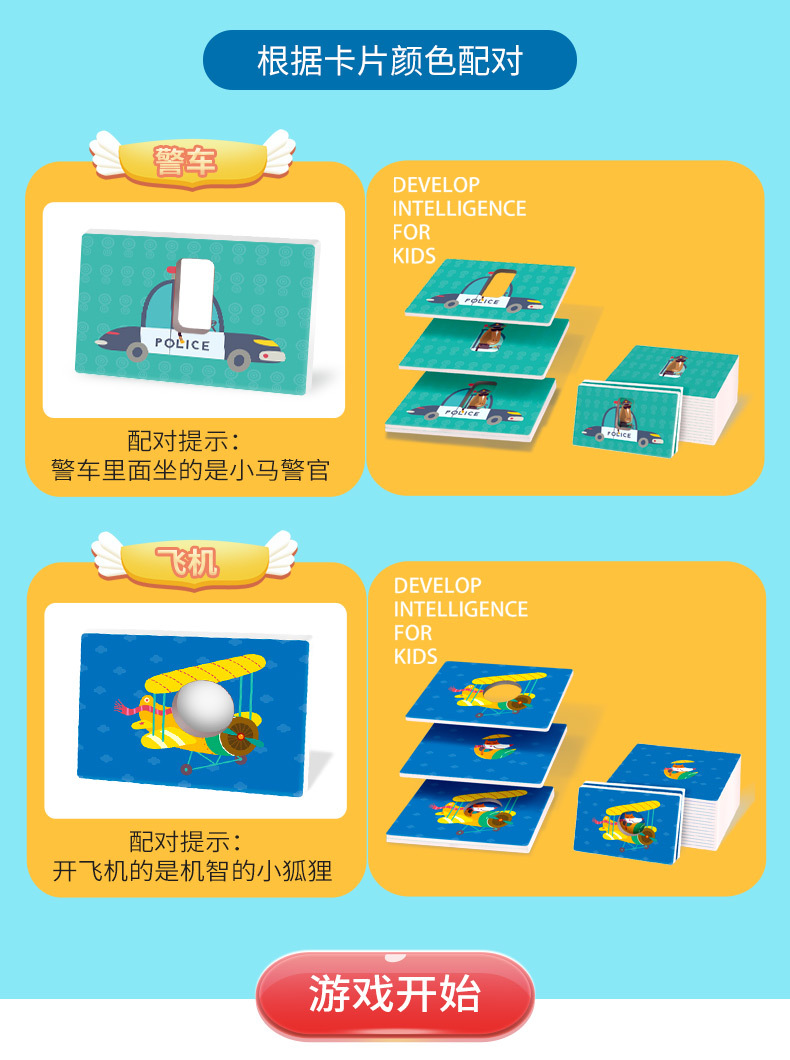 根据卡片颜色配对

警车

POLICE

配对提示：
警车里面坐的是小马警官

DEVELOP
INTELLIGENCE
FOR
KIDS

POLICE

POLICE

POLICE

飞机

配对提示：
开飞机的是机智的小狐狸

DEVELOP
INTELLIGENCE
FOR
KIDS

游戏开始