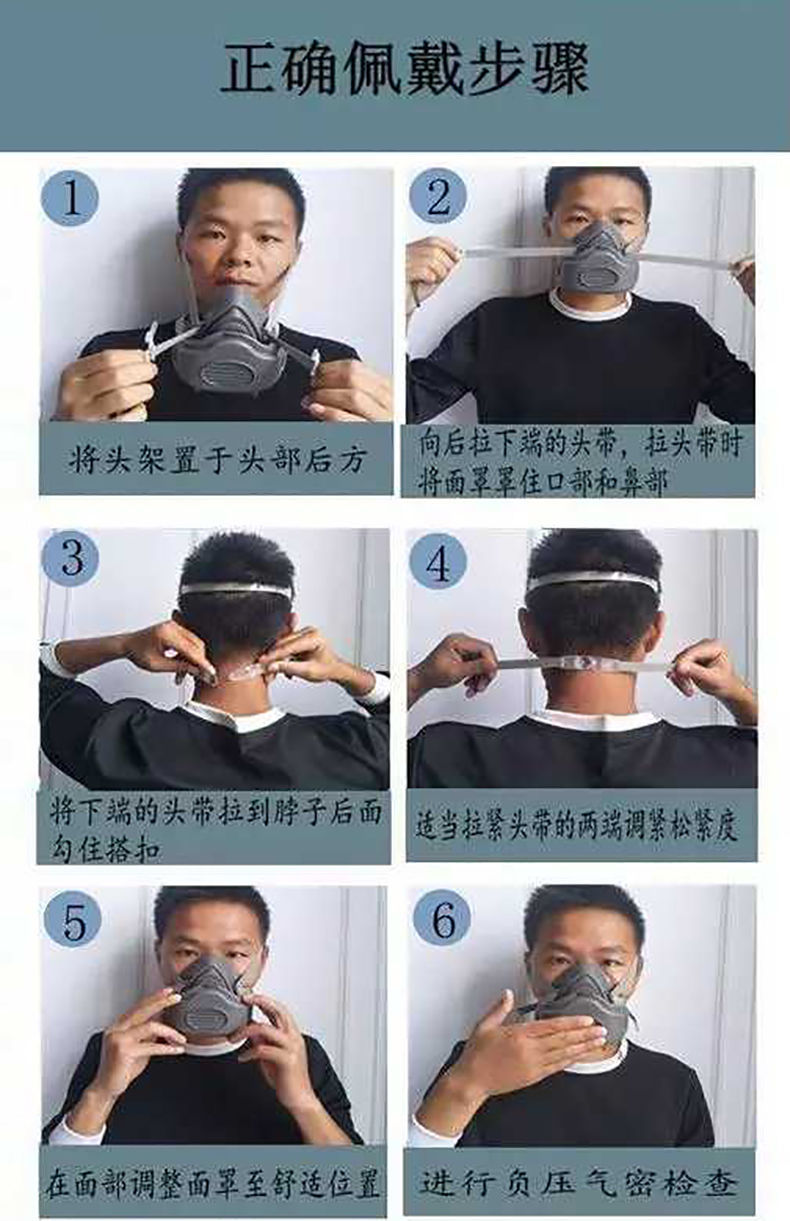 正确佩戴步骤

1

将头架置于头部后方

2

向后拉下端的头带，拉头带时将面罩罩住口部和鼻部

3

将下端的头带拉到脖子后面勾住搭扣

4

适当拉紧头带的两端调紧松紧度

5

在面部调整面罩至舒适位置

6

进行负压气密检查