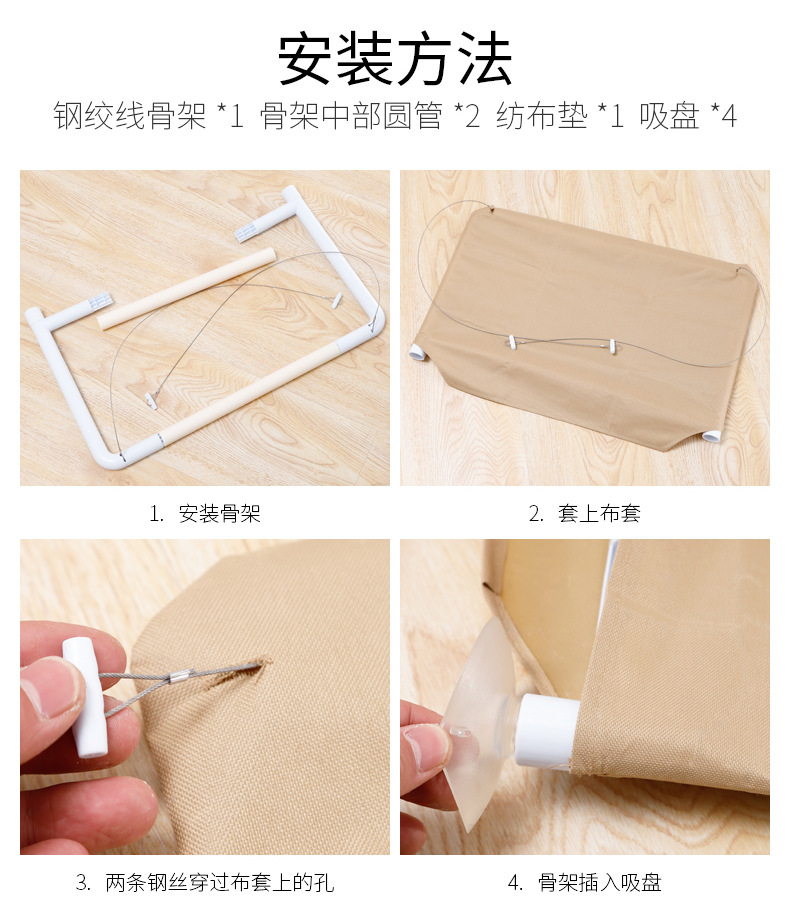 安装方法

钢绞线骨架 *1 骨架中部圆管 *2 纺布垫 *1 吸盘 *4

1. 安装骨架

2. 套上布套

3. 两条钢丝穿过布套上的孔

4. 骨架插入吸盘