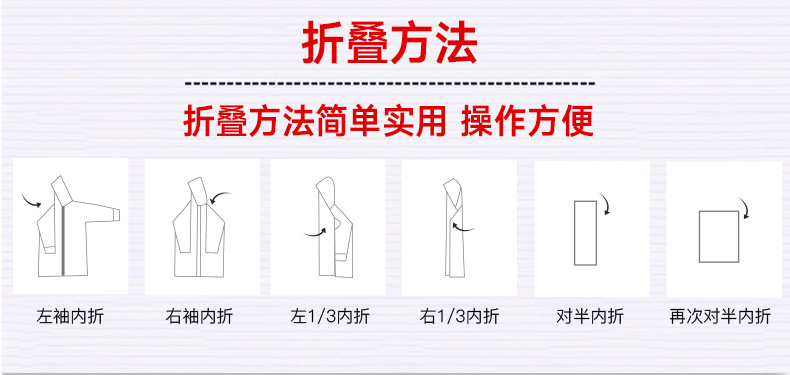 折叠方法

折叠方法简单实用 操作方便

左袖内折

右袖内折

左1/3内折

右1/3内折

对半内折

再次对半内折