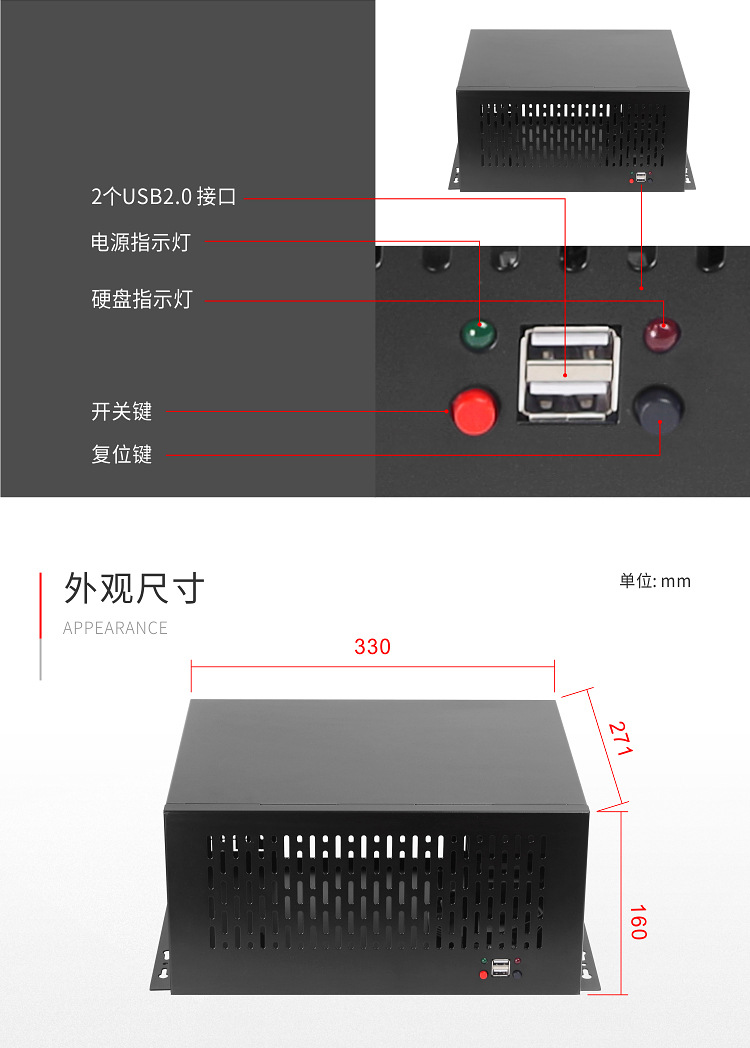 2个USB2.0 接口

电源指示灯

硬盘指示灯

开关键

复位键

外观尺寸

APPEARANCE

单位: mm

330

271

160