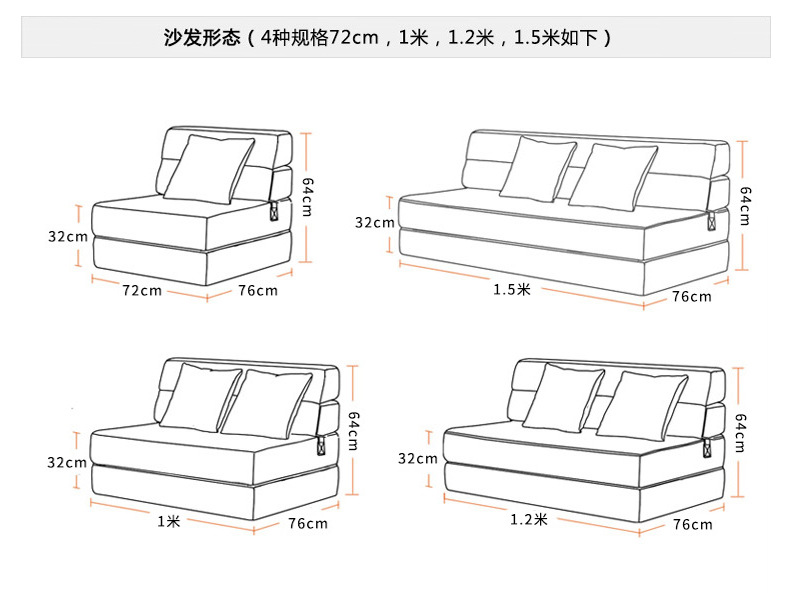 沙发形态（4种规格72cm，1米，1.2米，1.5米如下）

64cm
32cm
72cm
76cm

64cm
32cm
1.5米
76cm

64cm
32cm
1米
76cm

64cm
32cm
1.2米
76cm