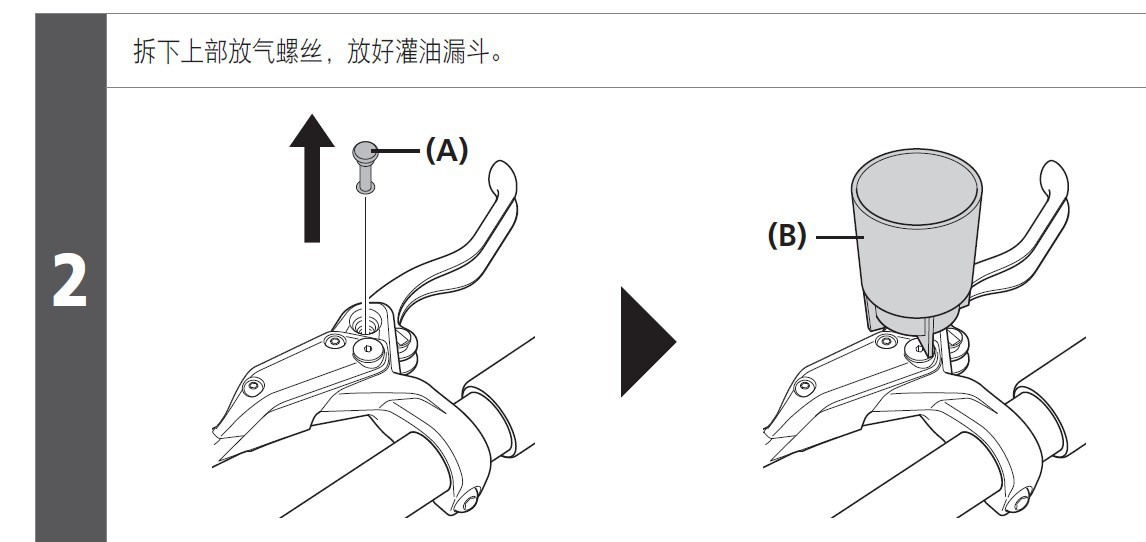 2

拆下上部放气螺丝，放好灌油漏斗。

(A)

(B)