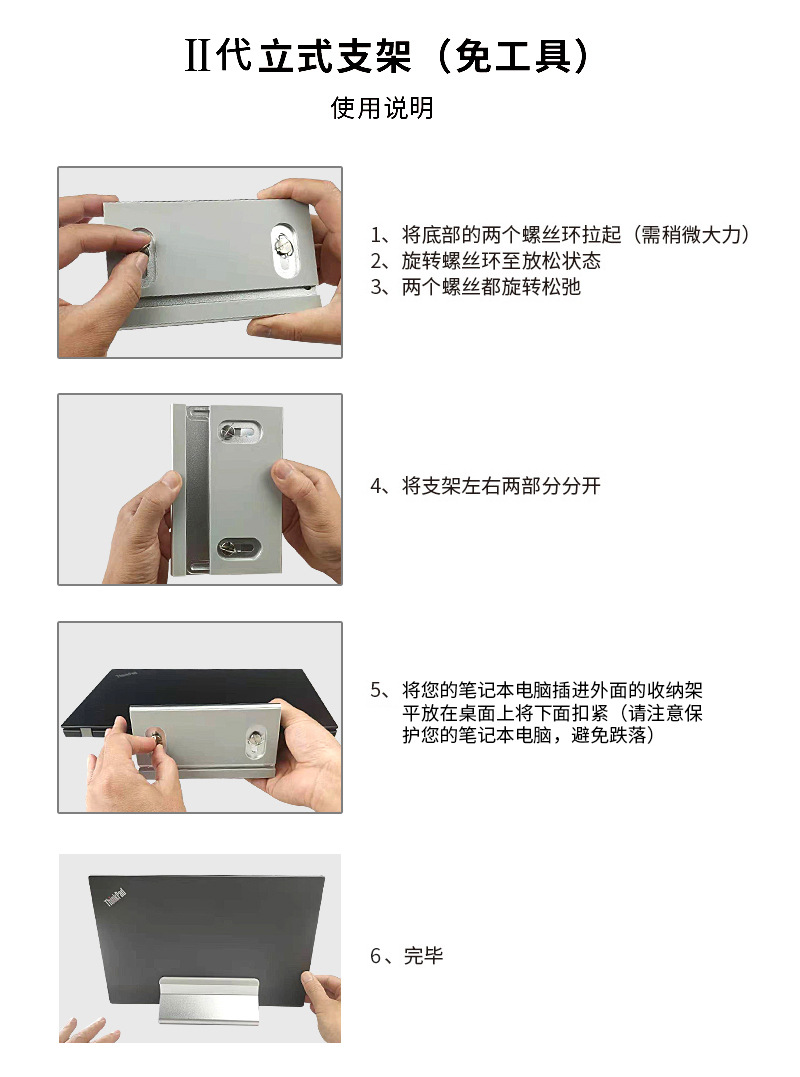 II代立式支架（免工具）

使用说明

1、将底部的两个螺丝环拉起（需稍微大力）
2、旋转螺丝环至放松状态
3、两个螺丝都旋转松弛

4、将支架左右两部分分开

ThinkPad

5、将您的笔记本电脑插进外面的收纳架平放在桌面上将下面扣紧（请注意保护您的笔记本电脑，避免跌落）

ThinkPad

6、完毕